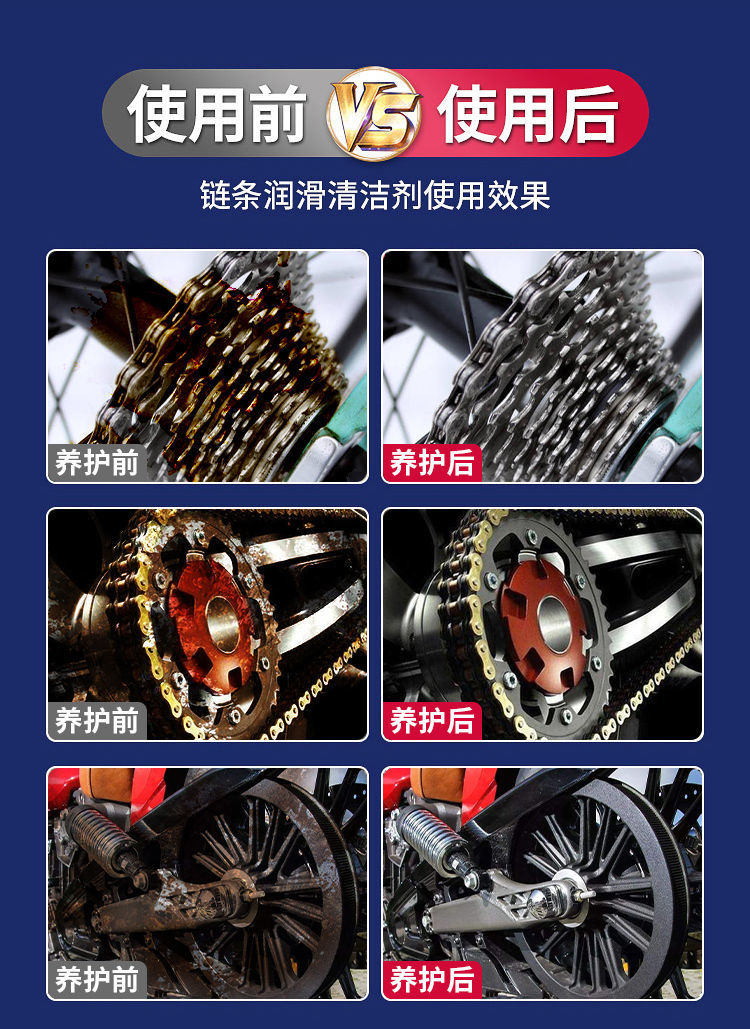 使用前 VS 使用后

链条润滑清洁剂使用效果

养护前

养护后

养护前

养护后

养护前

养护后