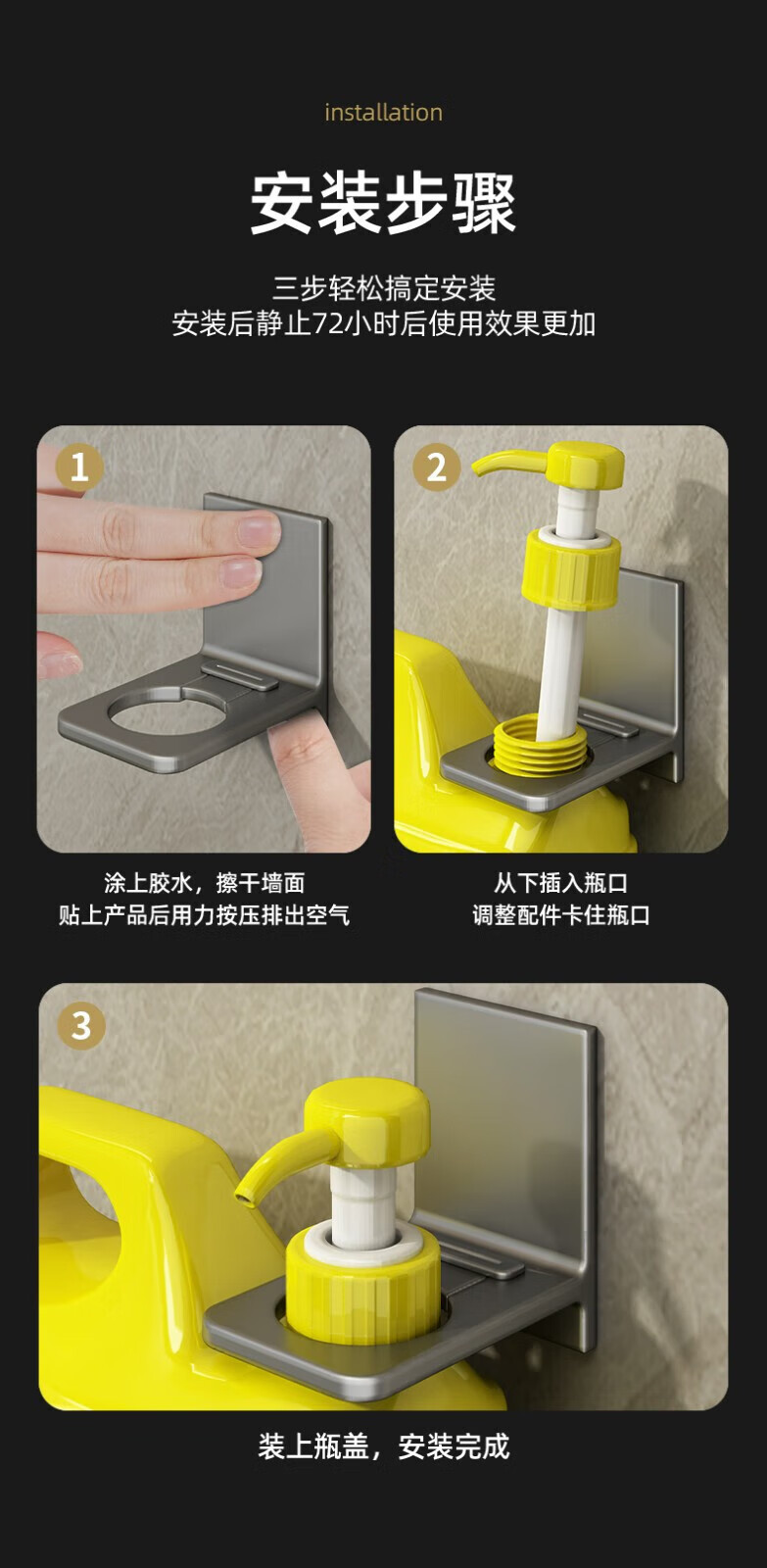 installation

安装步骤

三步轻松搞定安装
安装后静止72小时后使用效果更加

1

涂上胶水，擦干墙面
贴上产品后用力按压排出空气

2

从下插入瓶口
调整配件卡住瓶口

3

装上瓶盖，安装完成