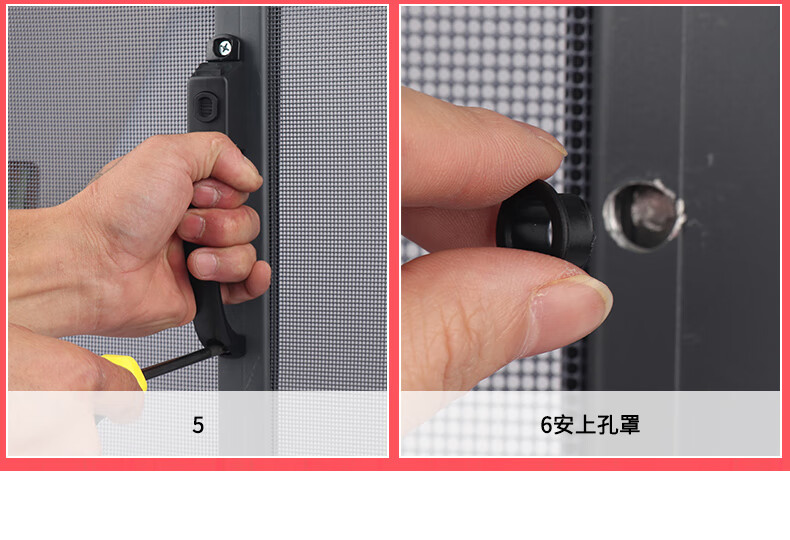 5

6安上孔罩