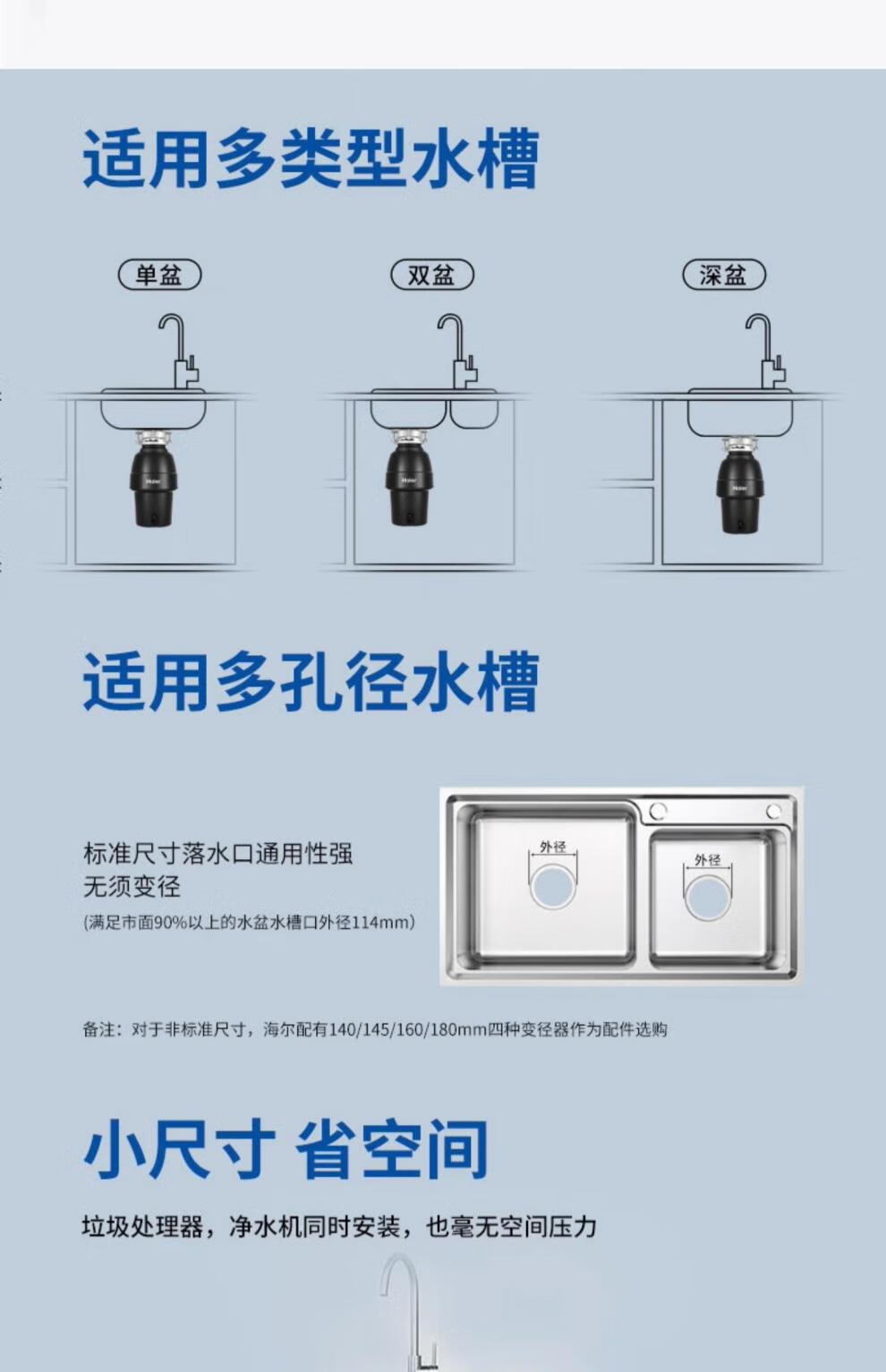 适用多类型水槽

单盆

双盆

深盆

Haier

Haier

Haier

适用多孔径水槽

标准尺寸落水口通用性强
无须变径
(满足市面90%以上的水盆水槽口外径114mm)

外径

外径

备注：对于非标准尺寸，海尔配有140/145/160/180mm四种变径器作为配件选购

小尺寸 省空间

垃圾处理器，净水机同时安装，也毫无空间压力