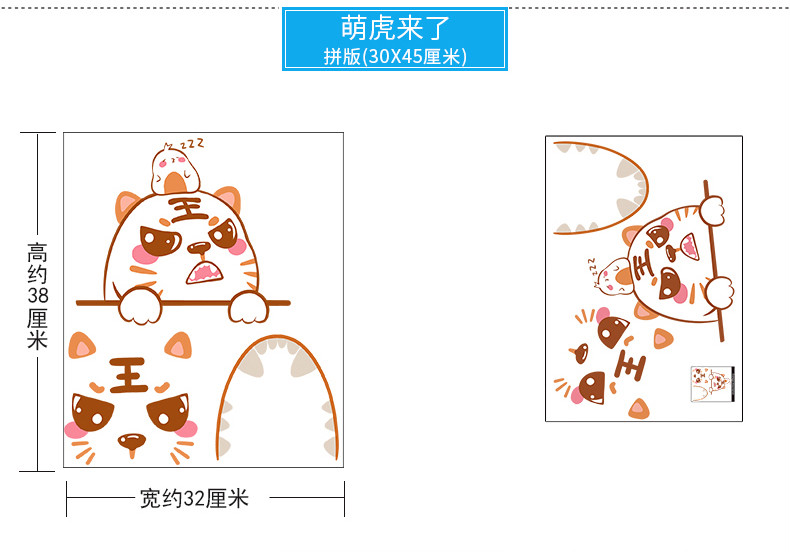 萌虎来了
拼版(30X45厘米)

高约38厘米

zzz
王

王

宽约32厘米

zzz
王
王