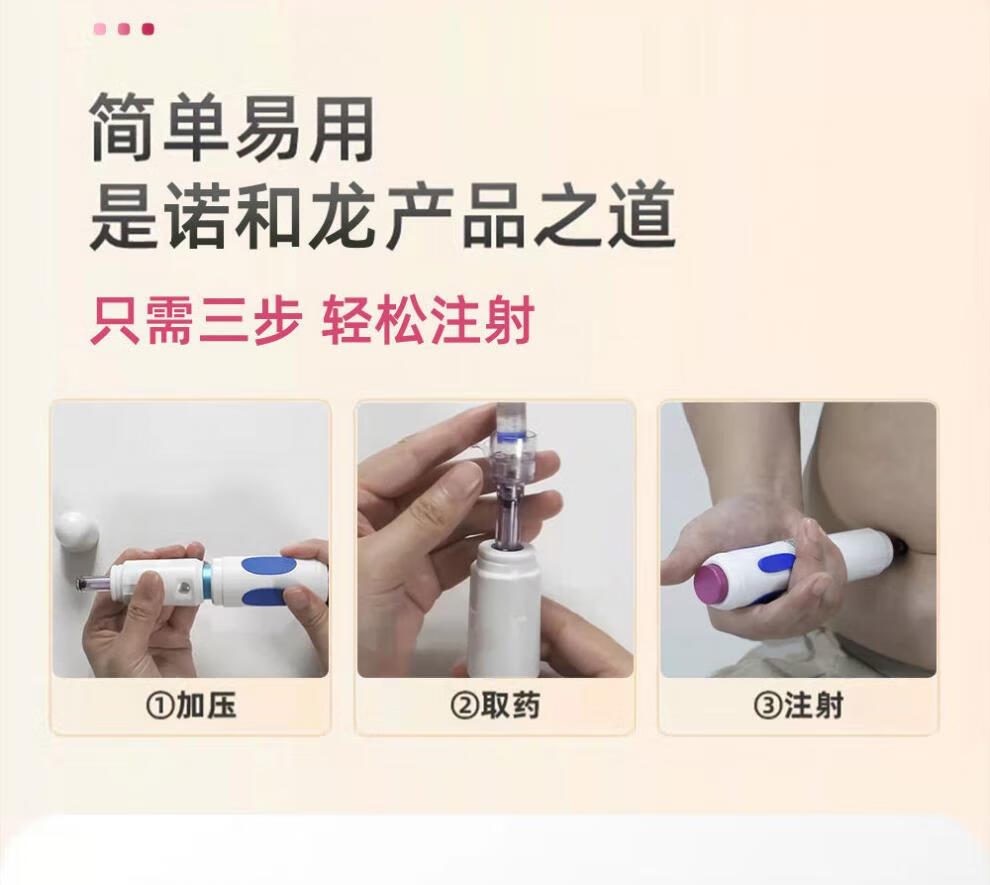 简单易用
是诺和龙产品之道

只需三步 轻松注射

①加压

②取药

③注射