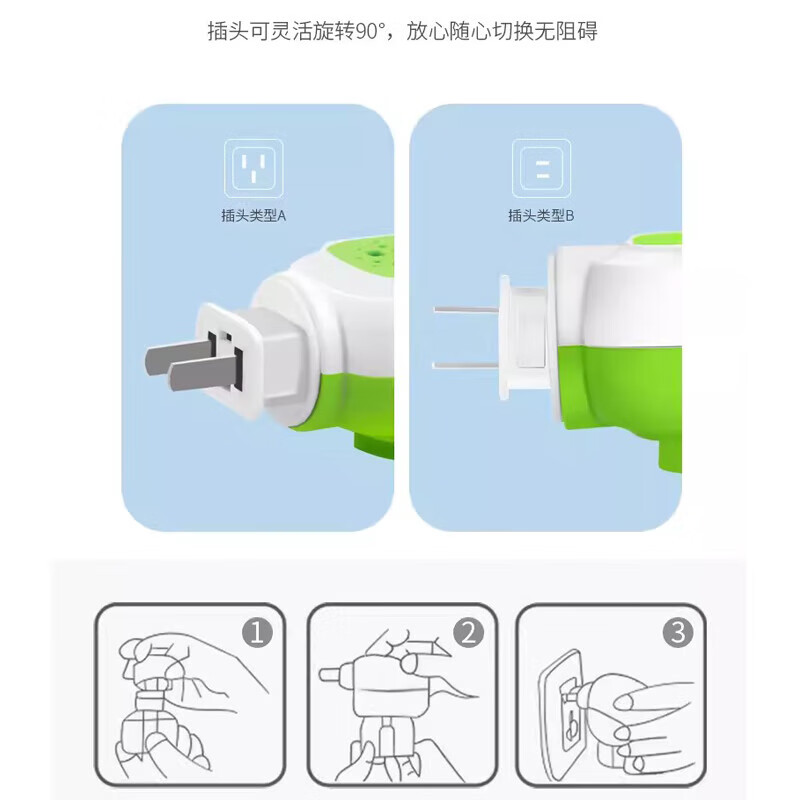 插头可灵活旋转90°，放心随心切换无阻碍

插头类型A

插头类型B

1

2

3