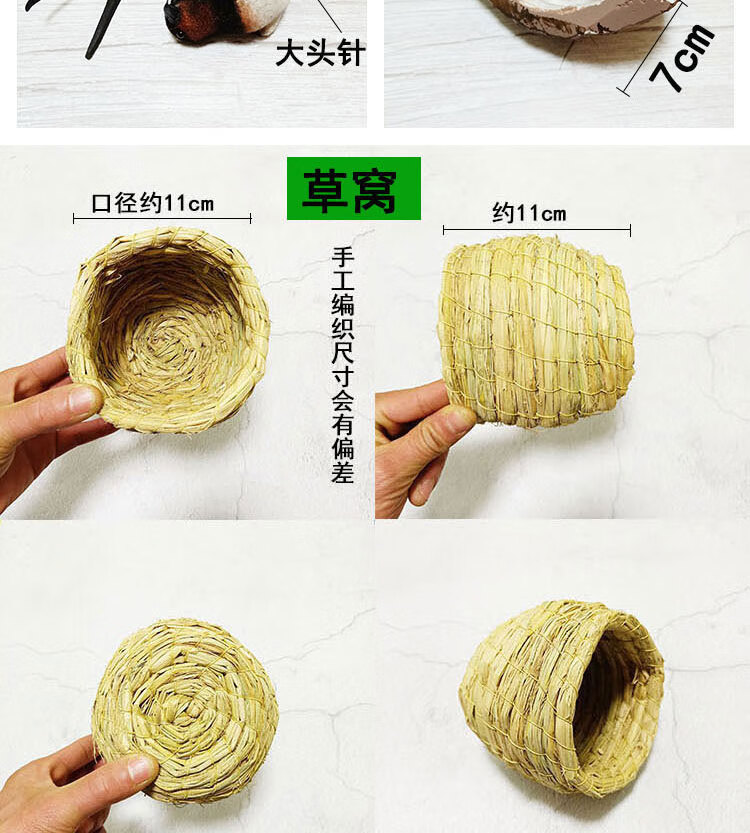 大头针

7cm

草窝

口径约11cm

手工编织尺寸会有偏差

约11cm