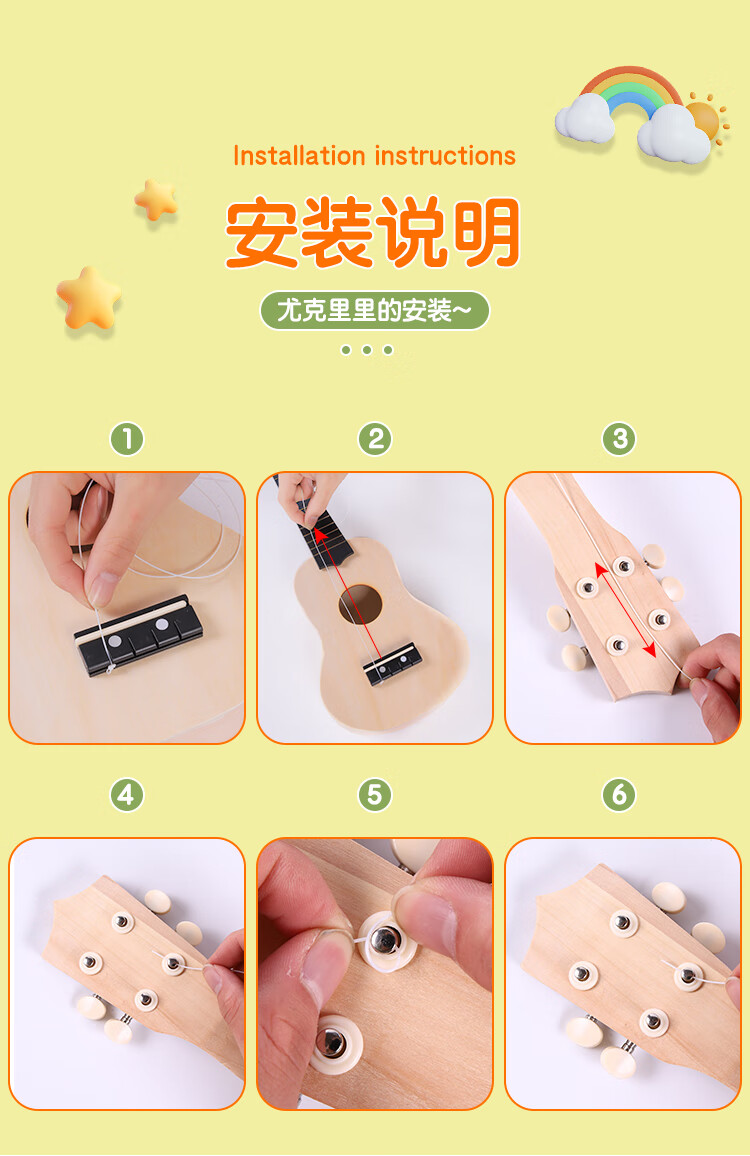 Installation instructions

安装说明

尤克里里的安装~

1

2

3

4

5

6