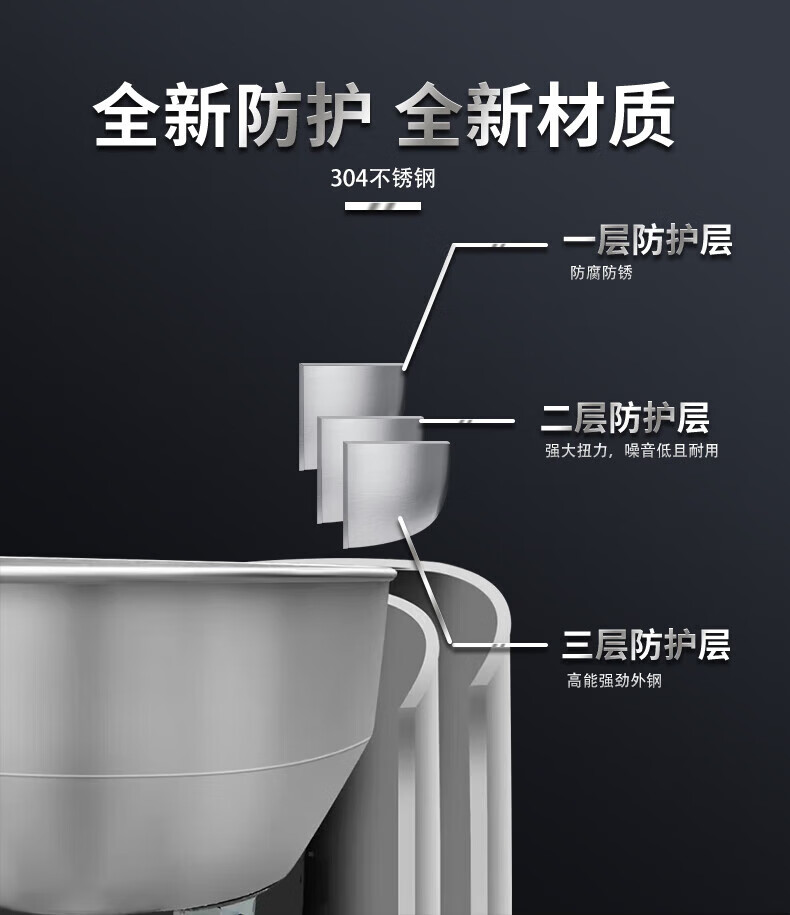 全新防护 全新材质

304不锈钢

一层防护层
防腐防锈

二层防护层
强大扭力，噪音低且耐用

三层防护层
高能强劲外钢