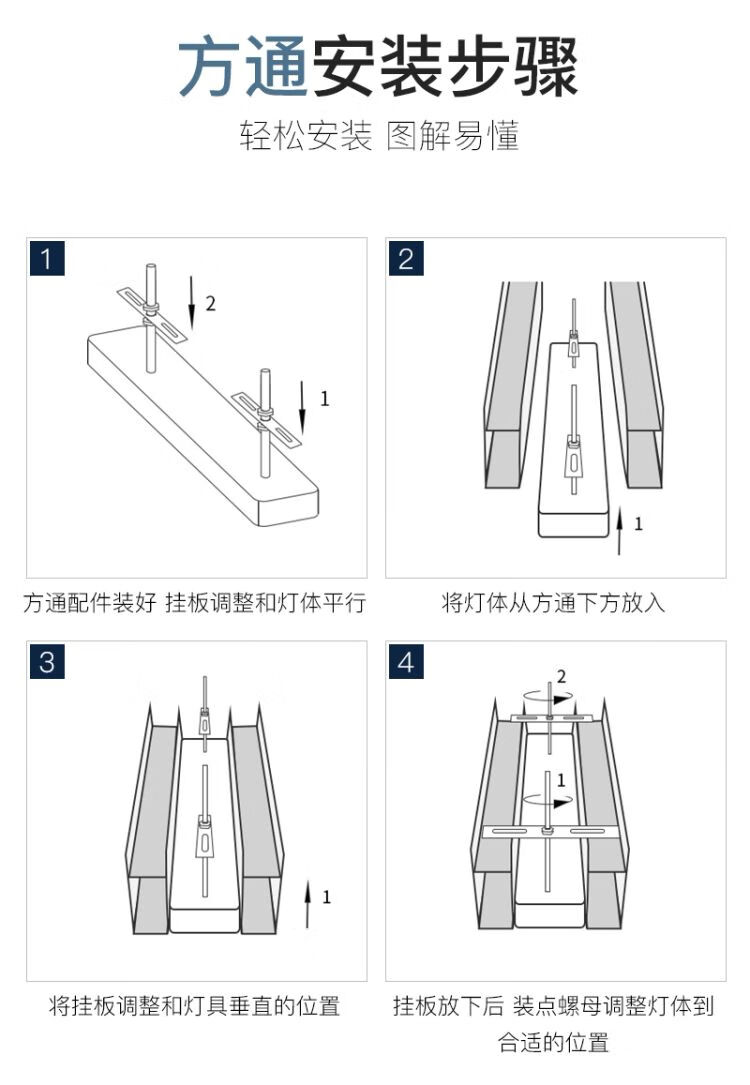 方通安装步骤

轻松安装 图解易懂

1

2

1

方通配件装好 挂板调整和灯体平行

2

1

将灯体从方通下方放入

3

1

将挂板调整和灯具垂直的位置

4

2

1

挂板放下后 装点螺母调整灯体到合适的位置