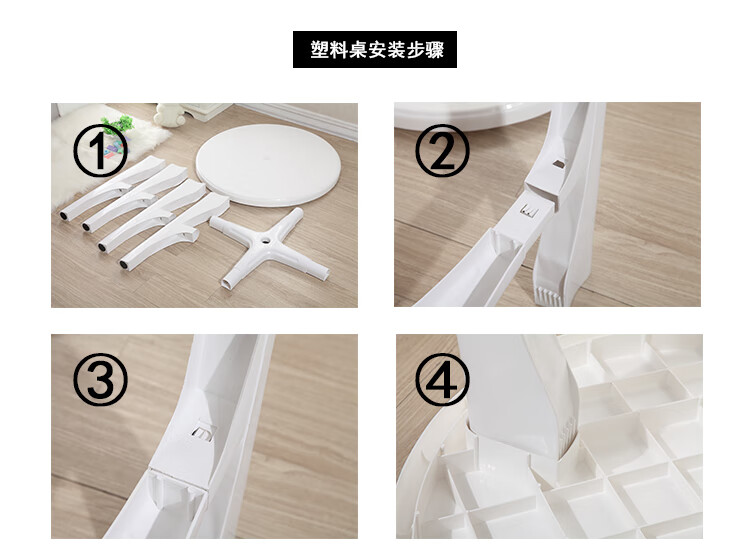 塑料桌安装步骤

①

②

③

④