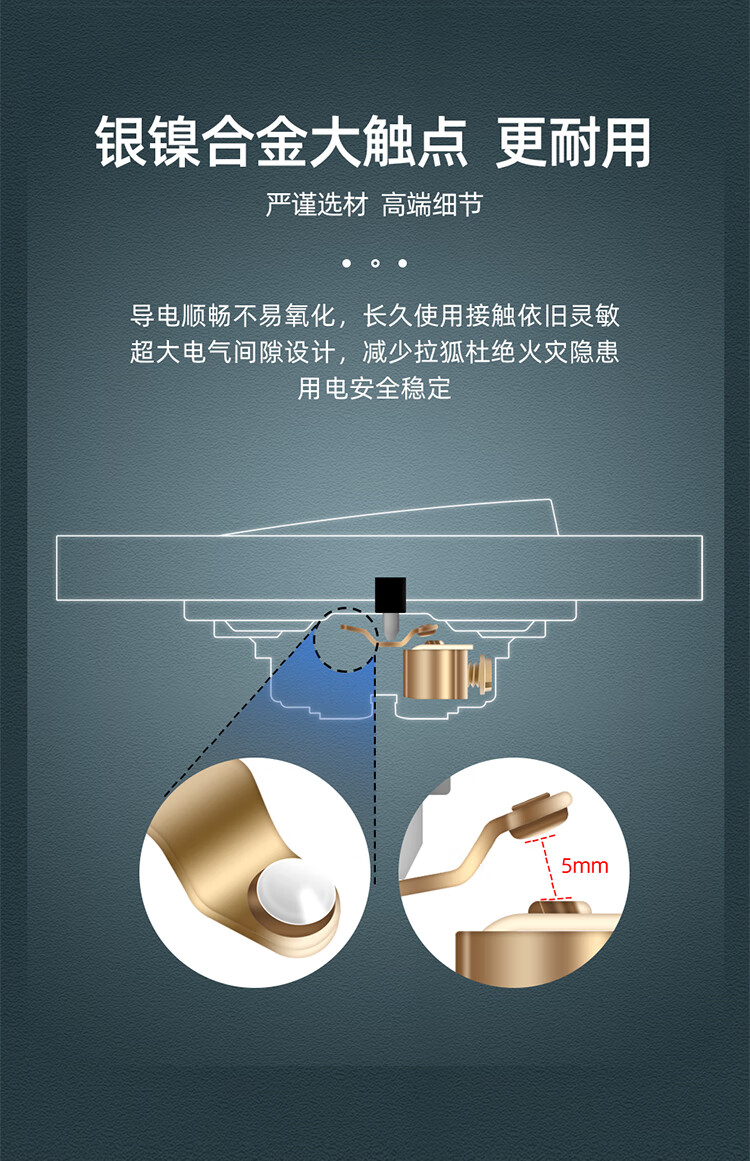 银镍合金大触点 更耐用

严谨选材 高端细节

导电顺畅不易氧化，长久使用接触依旧灵敏
超大电气间隙设计，减少拉狐杜绝火灾隐患
用电安全稳定

5mm