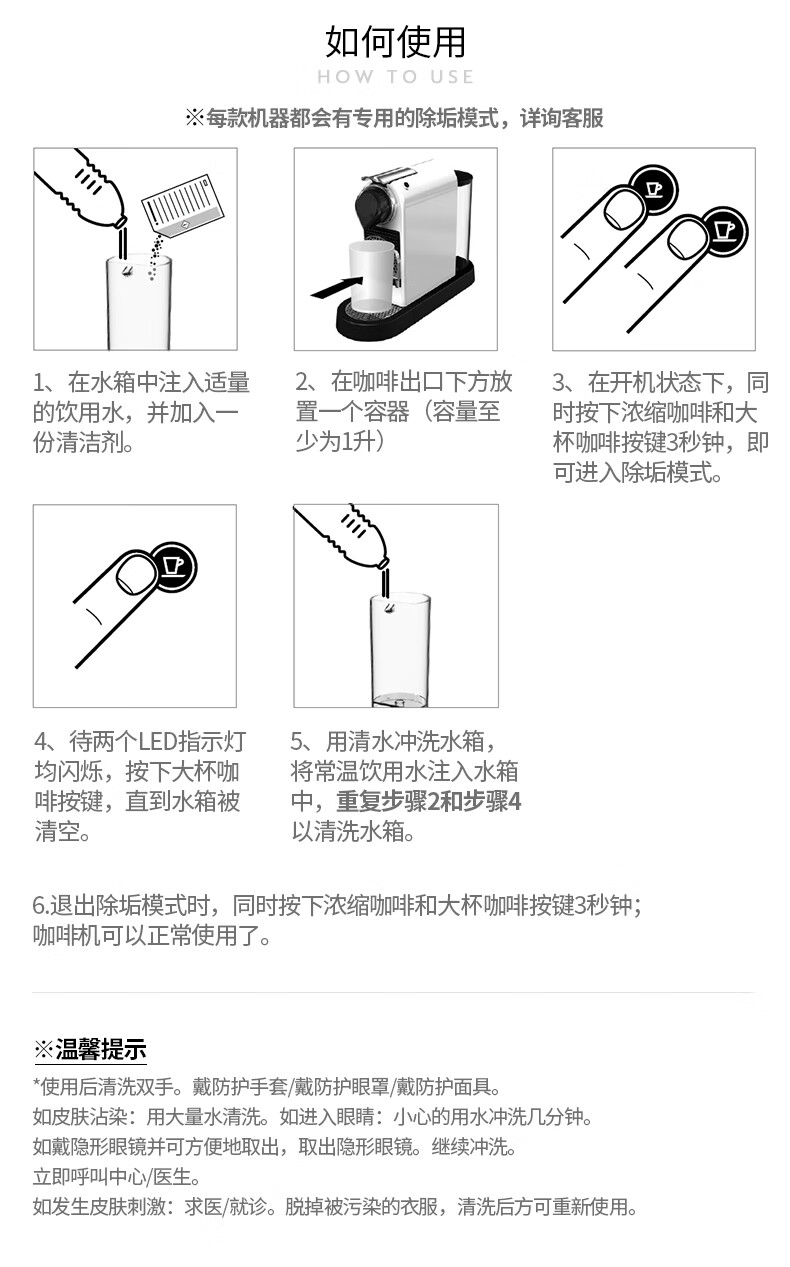 如何使用
HOW TO USE

※每款机器都会有专用的除垢模式，详询客服

1、在水箱中注入适量的饮用水，并加入一份清洁剂。

2、在咖啡出口下方放置一个容器（容量至少为1升）

3、在开机状态下，同时按下浓缩咖啡和大杯咖啡按键3秒钟，即可进入除垢模式。

4、待两个LED指示灯均闪烁，按下大杯咖啡按键，直到水箱被清空。

5、用清水冲洗水箱，将常温饮用水注入水箱中，重复步骤2和步骤4以清洗水箱。

6.退出除垢模式时，同时按下浓缩咖啡和大杯咖啡按键3秒钟；咖啡机可以正常使用了。

※温馨提示

*使用后清洗双手。戴防护手套/戴防护眼罩/戴防护面具。
如皮肤沾染：用大量水清洗。如进入眼睛：小心的用水冲洗几分钟。
如戴隐形眼镜并可方便地取出，取出隐形眼镜。继续冲洗。
立即呼叫中心/医生。
如发生皮肤刺激：求医/就诊。脱掉被污染的衣服，清洗后方可重新使用。