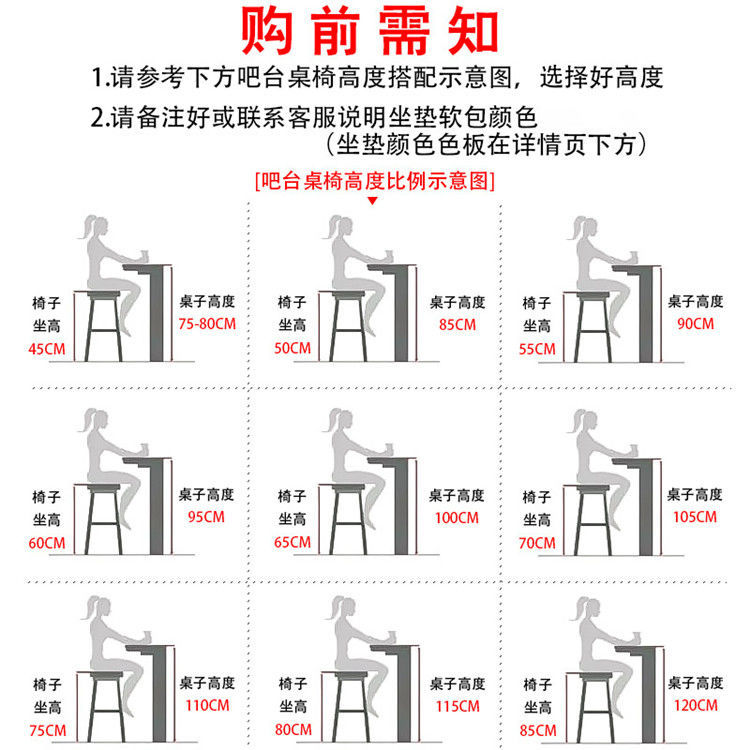 购前需知

1.请参考下方吧台桌椅高度搭配示意图，选择好高度

2.请备注好或联系客服说明坐垫软包颜色
（坐垫颜色色板在详情页下方）

[吧台桌椅高度比例示意图]

椅子
坐高
45CM

桌子高度
75-80CM

椅子
坐高
50CM

桌子高度
85CM

椅子
坐高
55CM

桌子高度
90CM

椅子
坐高
60CM

桌子高度
95CM

椅子
坐高
65CM

桌子高度
100CM

椅子
坐高
70CM

桌子高度
105CM

椅子
坐高
75CM

桌子高度
110CM

椅子
坐高
80CM

桌子高度
115CM

椅子
坐高
85CM

桌子高度
120CM