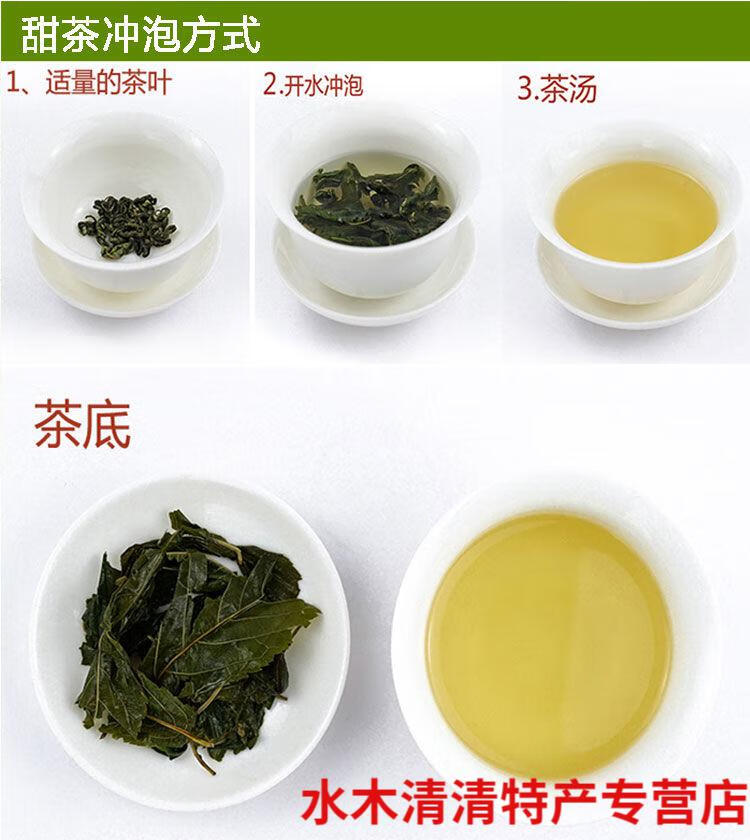 甜茶冲泡方式

1、适量的茶叶

2.开水冲泡

3.茶汤

茶底

水木清清特产专营店