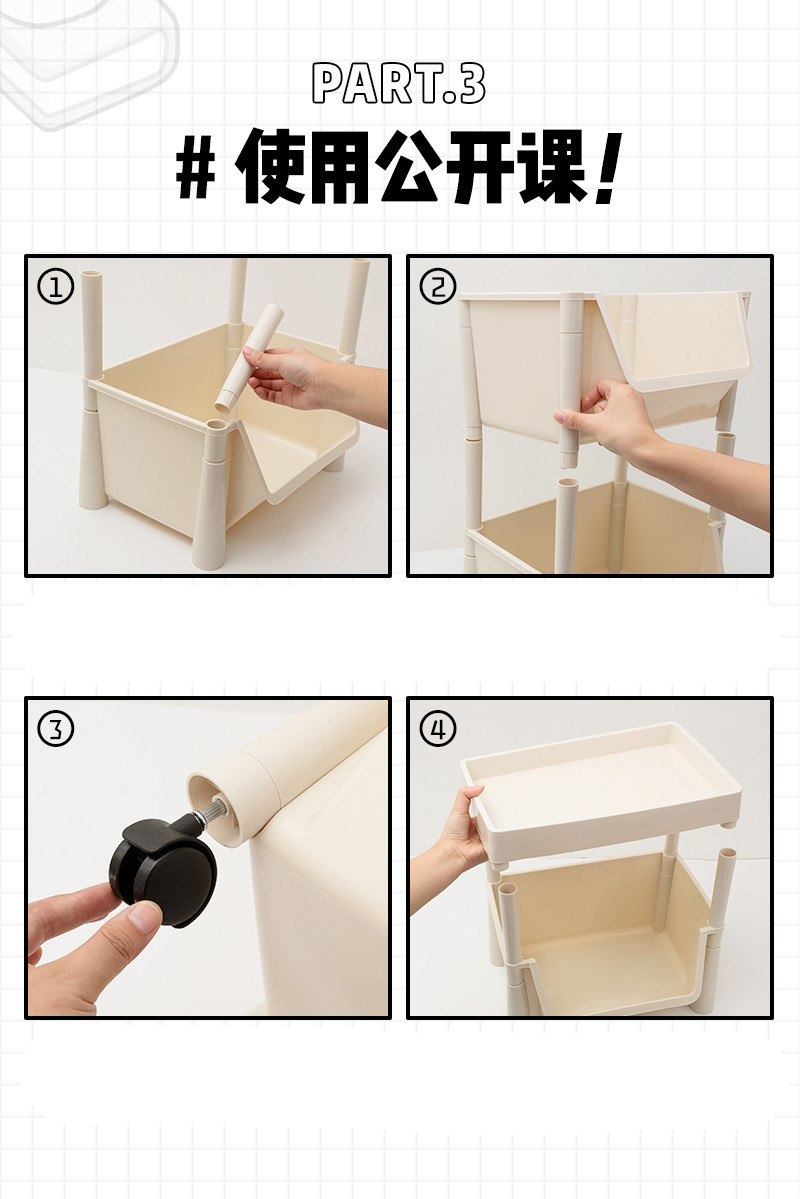 PART.3
# 使用公开课!

①

②

③

④