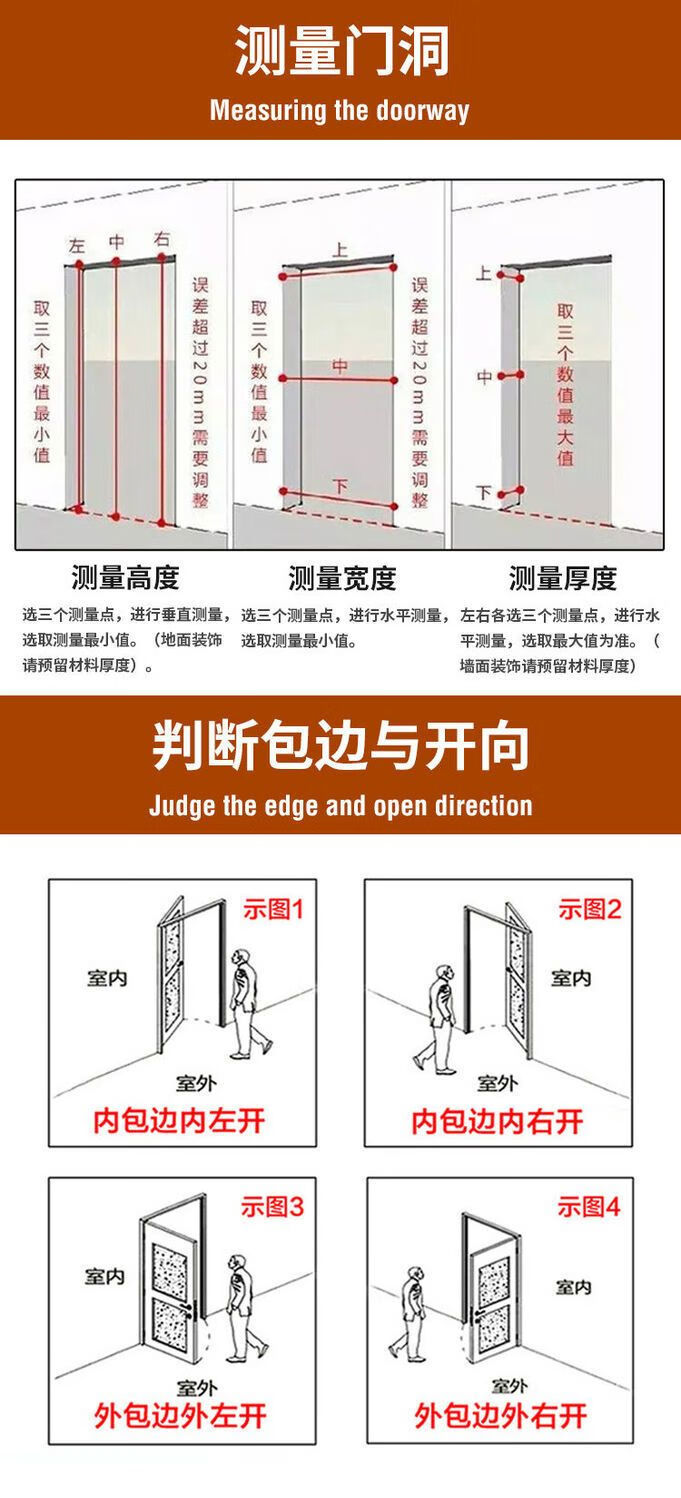 测量门洞
Measuring the doorway

左 中 右
取三个数值最小值
误差超过20mm需要调整

上
中
下
取三个数值最小值
误差超过20mm需要调整

上
中
下
取三个数值最大值

测量高度
选三个测量点，进行垂直测量，选取测量最小值。（地面装饰请预留材料厚度）。

测量宽度
选三个测量点，进行水平测量，选取测量最小值。

测量厚度
左右各选三个测量点，进行水平测量，选取最大值为准。（墙面装饰请预留材料厚度）

判断包边与开向
Judge the edge and open direction

示图1
室内
室外
内包边内左开

示图2
室内
室外
内包边内右开

示图3
室内
室外
外包边外左开

示图4
室内
室外
外包边外右开