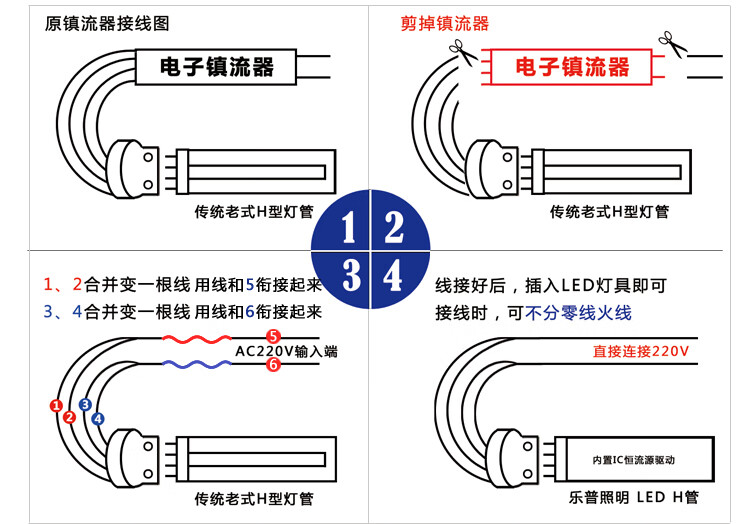 原镇流器接线图

电子镇流器

传统老式H型灯管

剪掉镇流器

电子镇流器

传统老式H型灯管

1 2
3 4

1、2合并变一根线 用线和5衔接起来
3、4合并变一根线 用线和6衔接起来

5
AC220V输入端
6

1 2 3 4

传统老式H型灯管

线接好后，插入LED灯具即可
接线时，可不分零线火线

直接连接220V

内置IC恒流源驱动

乐普照明 LED H管