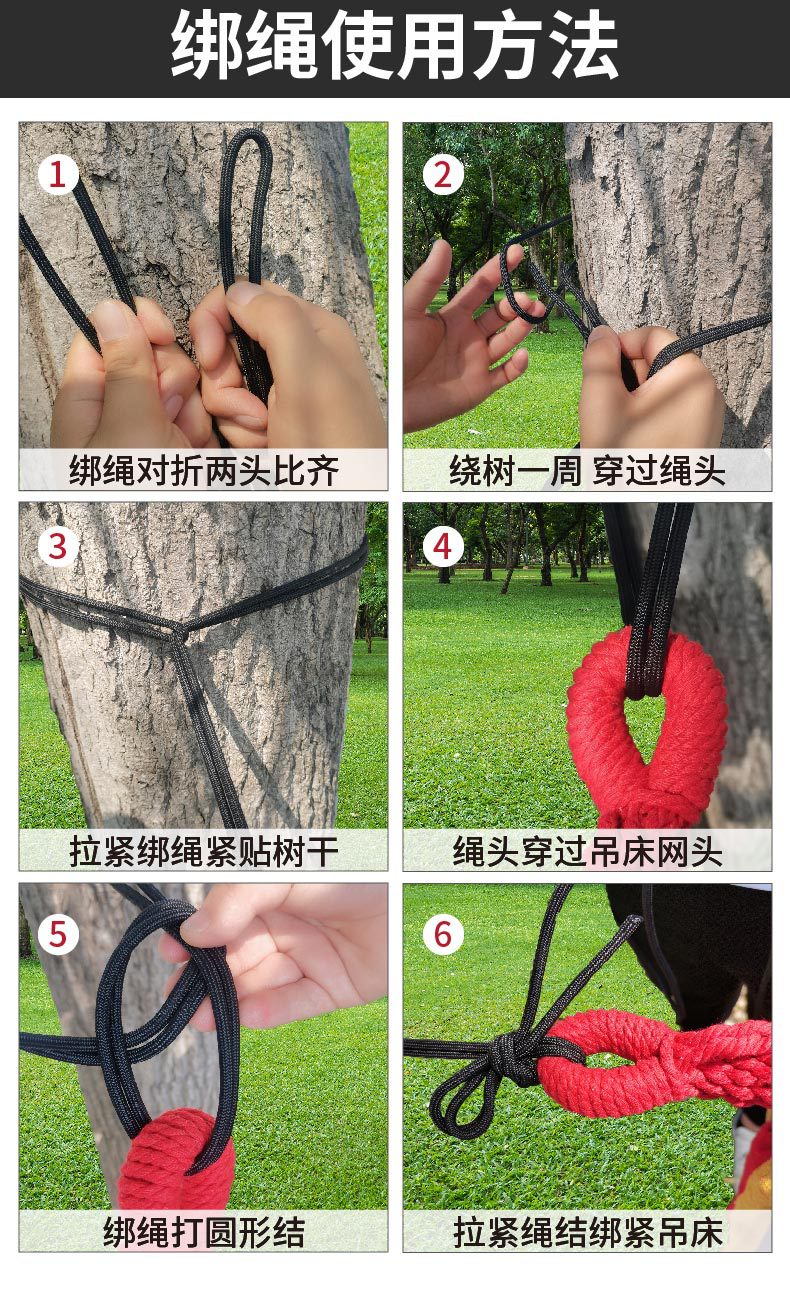 绑绳使用方法

1
绑绳对折两头比齐

2
绕树一周 穿过绳头

3
拉紧绑绳紧贴树干

4
绳头穿过吊床网头

5
绑绳打圆形结

6
拉紧绳结绑紧吊床