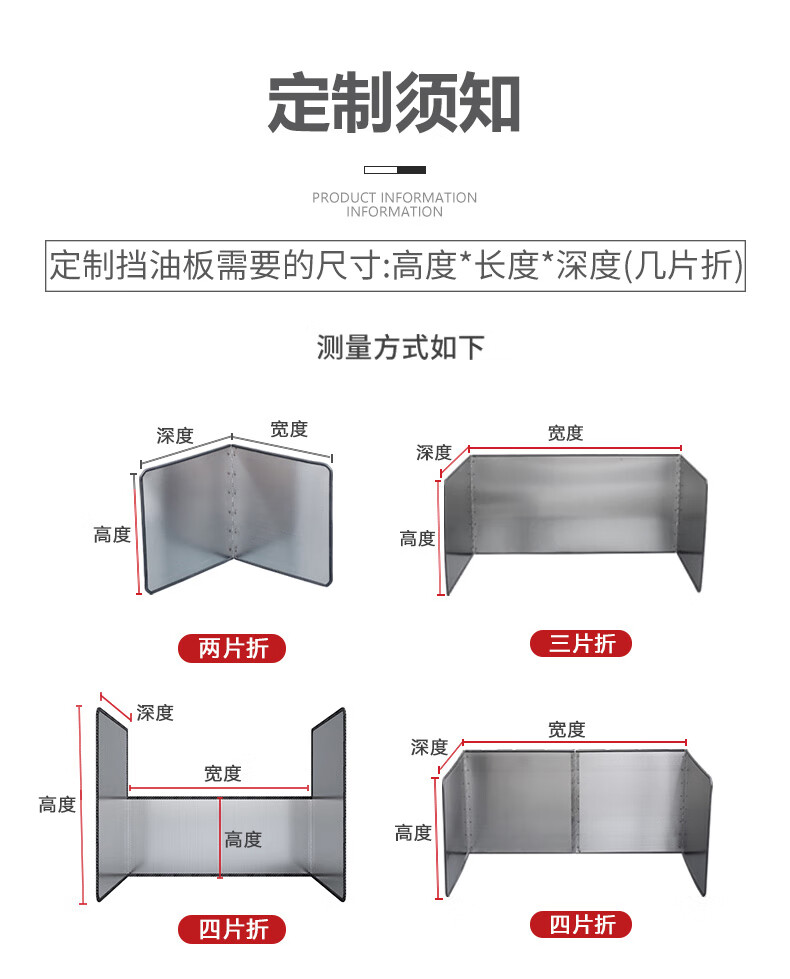 定制须知

PRODUCT INFORMATION
INFORMATION

定制挡油板需要的尺寸:高度*长度*深度(几片折)

测量方式如下

深度
宽度
高度
两片折

深度
宽度
高度
三片折

深度
宽度
高度
高度
四片折

深度
宽度
高度
四片折