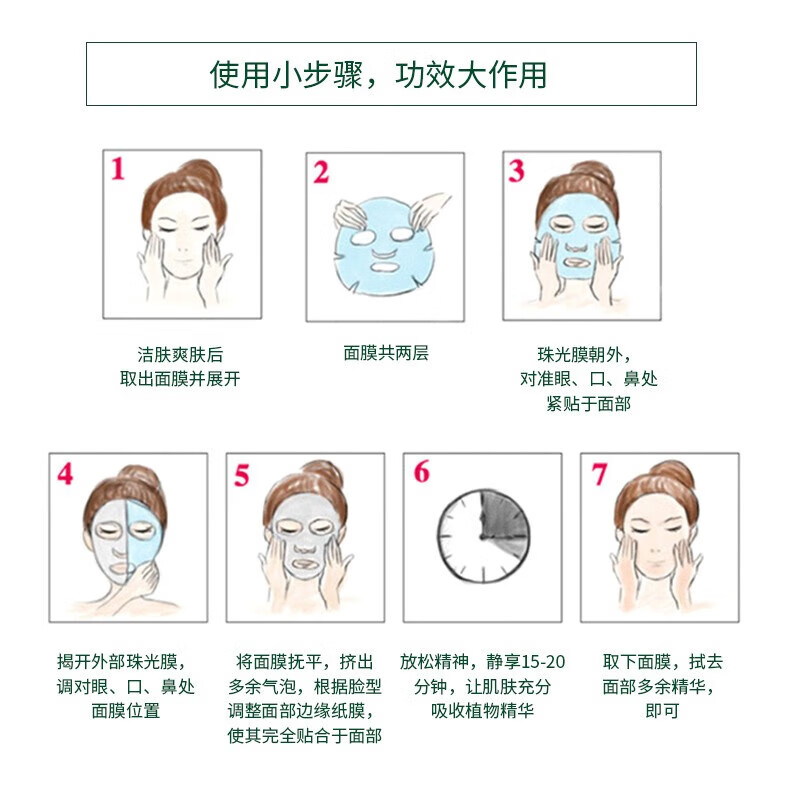 使用小步骤，功效大作用

1

洁肤爽肤后
取出面膜并展开

2

面膜共两层

3

珠光膜朝外，
对准眼、口、鼻处
紧贴于面部

4

揭开外部珠光膜，
调对眼、口、鼻处
面膜位置

5

将面膜抚平，挤出
多余气泡，根据脸型
调整面部边缘纸膜，
使其完全贴合于面部

6

放松精神，静享15-20
分钟，让肌肤充分
吸收植物精华

7

取下面膜，拭去
面部多余精华，
即可