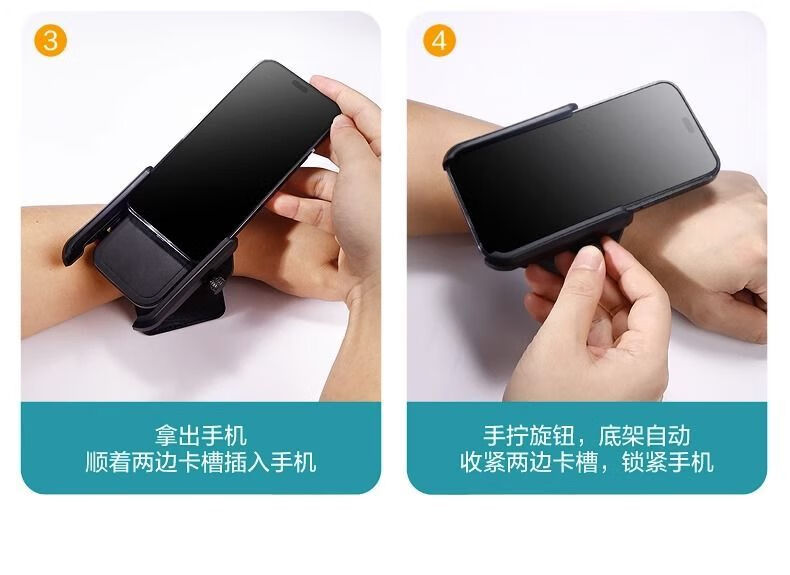 3

拿出手机
顺着两边卡槽插入手机

4

手拧旋钮，底架自动
收紧两边卡槽，锁紧手机