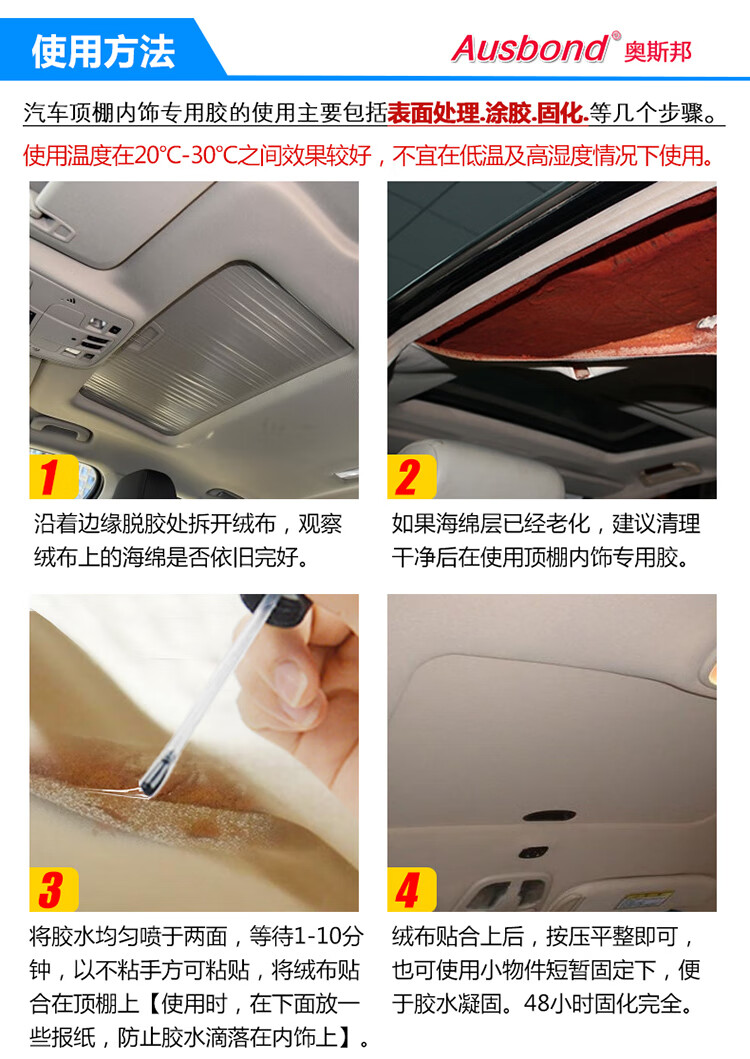 使用方法

Ausbond® 奥斯邦

汽车顶棚内饰专用胶的使用主要包括表面处理.涂胶.固化.等几个步骤。

使用温度在20℃-30℃之间效果较好，不宜在低温及高湿度情况下使用。

1

沿着边缘脱胶处拆开绒布，观察绒布上的海绵是否依旧完好。

2

如果海绵层已经老化，建议清理干净后在使用顶棚内饰专用胶。

3

将胶水均匀喷于两面，等待1-10分钟，以不粘手方可粘贴，将绒布贴合在顶棚上【使用时，在下面放一些报纸，防止胶水滴落在内饰上】。

4

绒布贴合上后，按压平整即可，也可使用小物件短暂固定下，便于胶水凝固。48小时固化完全。