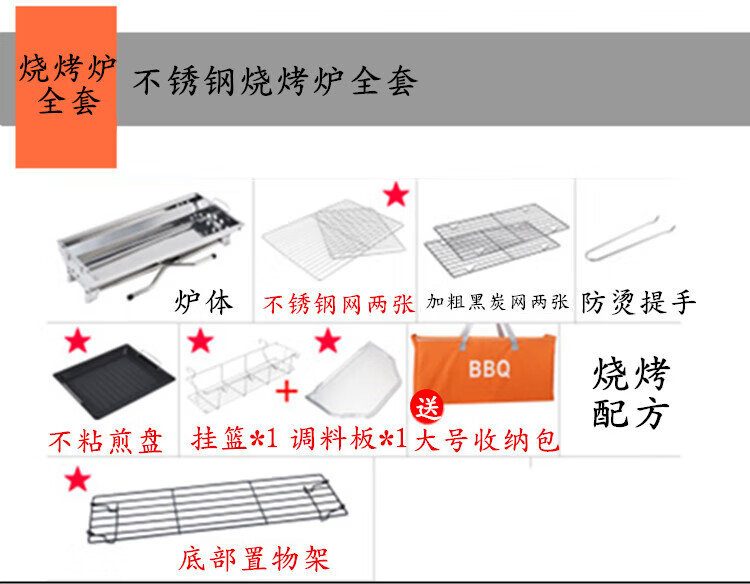 烧烤炉全套

不锈钢烧烤炉全套

炉体

不锈钢网两张

加粗黑炭网两张

防烫提手

不粘煎盘

挂篮*1

调料板*1

BBQ

送

大号收纳包

烧烤配方

底部置物架