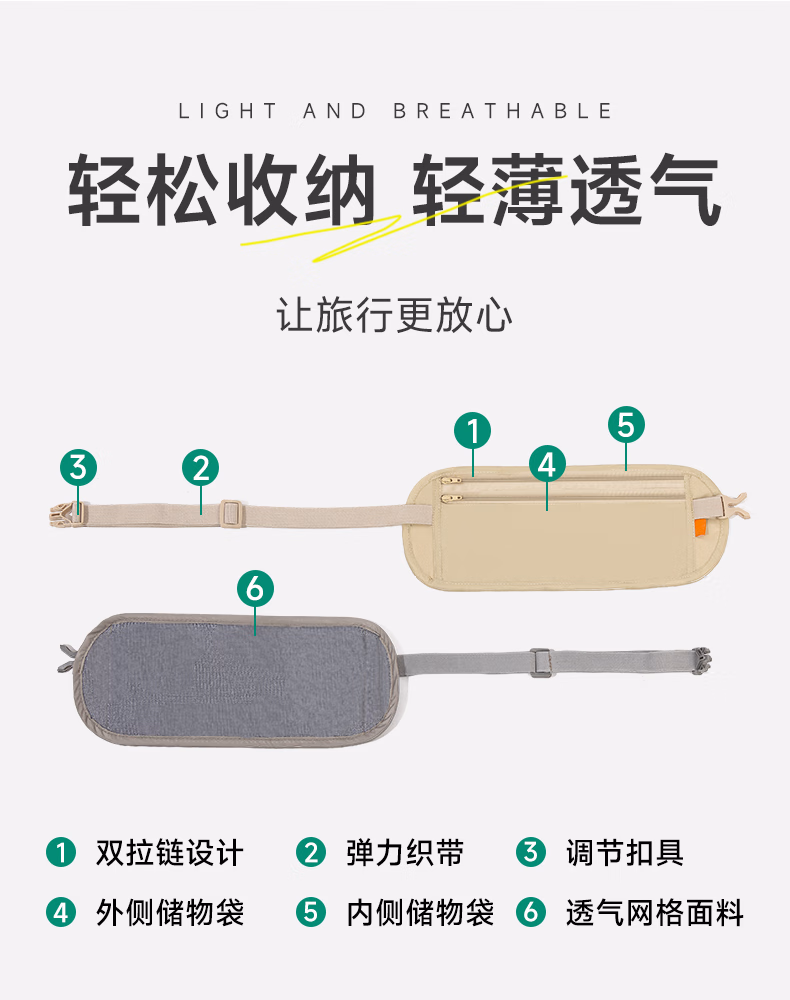 LIGHT AND BREATHABLE

轻松收纳 轻薄透气

让旅行更放心

3 2 1 4 5

6

1 双拉链设计 2 弹力织带 3 调节扣具

4 外侧储物袋 5 内侧储物袋 6 透气网格面料