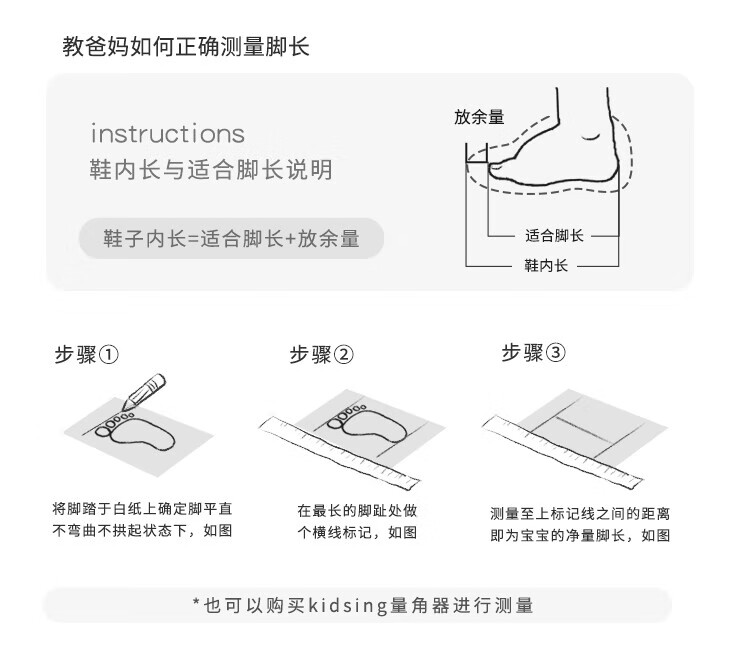 教爸妈如何正确测量脚长

instructions
鞋内长与适合脚长说明

鞋子内长=适合脚长+放余量

放余量

适合脚长

鞋内长

步骤①

将脚踏于白纸上确定脚平直不弯曲不拱起状态下，如图

步骤②

在最长的脚趾处做个横线标记，如图

步骤③

测量至上标记线之间的距离即为宝宝的净量脚长，如图

*也可以购买kidsing量角器进行测量