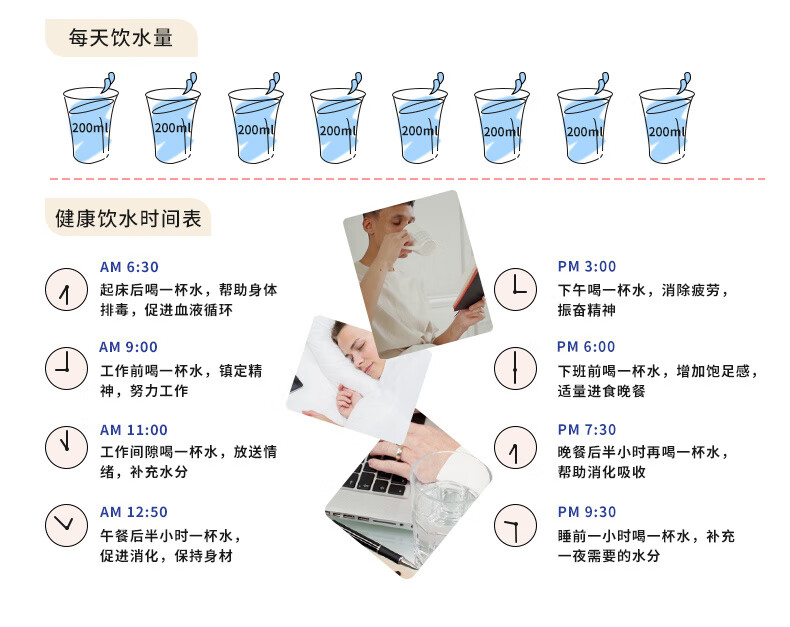 每天饮水量

200ml 200ml 200ml 200ml 200ml 200ml 200ml 200ml

健康饮水时间表

AM 6:30
起床后喝一杯水，帮助身体排毒，促进血液循环

AM 9:00
工作前喝一杯水，镇定精神，努力工作

AM 11:00
工作间隙喝一杯水，放送情绪，补充水分

AM 12:50
午餐后半小时一杯水，促进消化，保持身材

PM 3:00
下午喝一杯水，消除疲劳，振奋精神

PM 6:00
下班前喝一杯水，增加饱足感，适量进食晚餐

PM 7:30
晚餐后半小时再喝一杯水，帮助消化吸收

PM 9:30
睡前一小时喝一杯水，补充一夜需要的水分