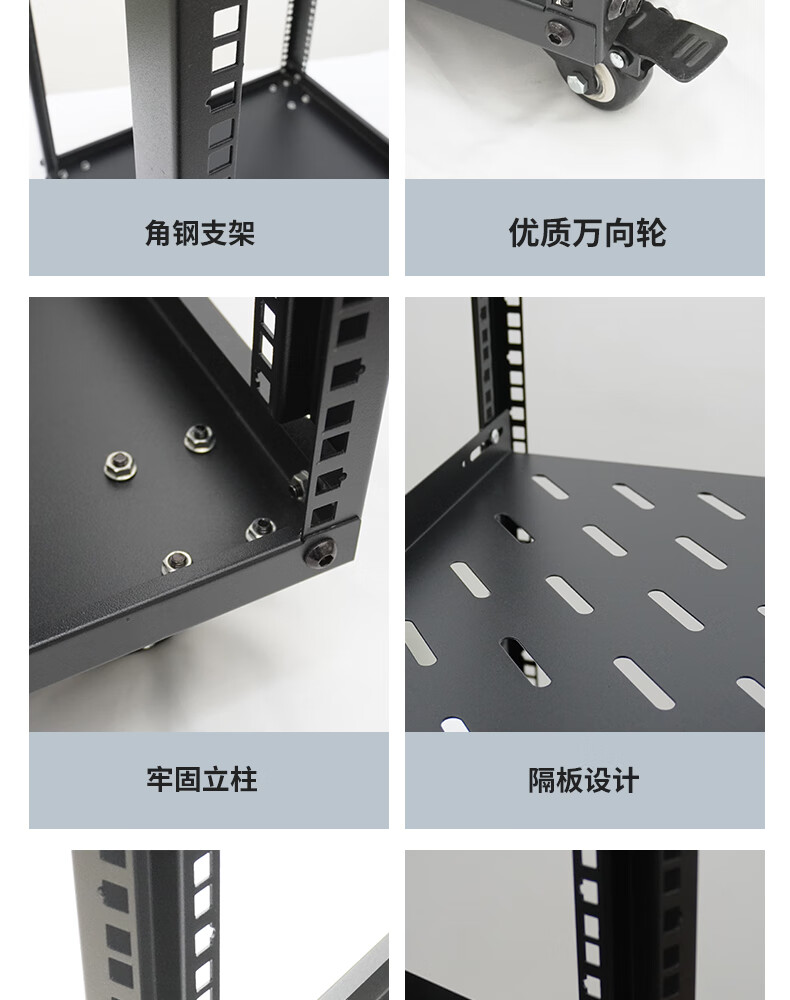 角钢支架

优质万向轮

牢固立柱

隔板设计