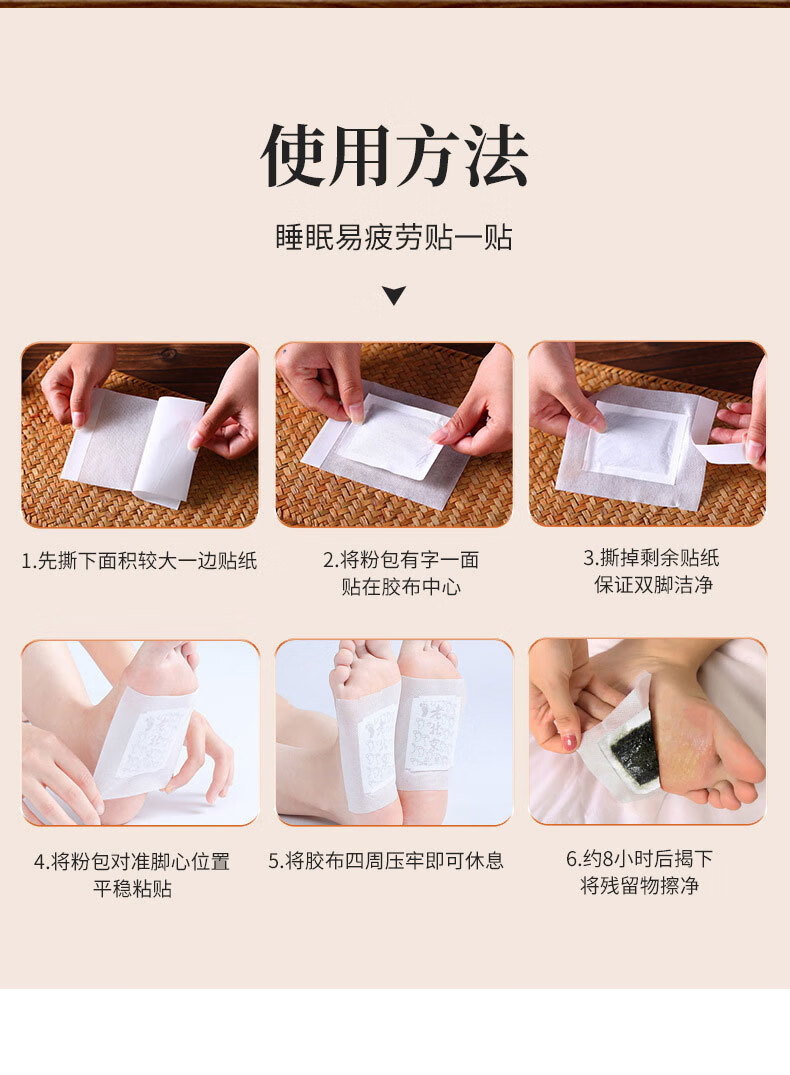 使用方法

睡眠易疲劳贴一贴

1.先撕下面积较大一边贴纸

2.将粉包有字一面贴在胶布中心

3.撕掉剩余贴纸保证双脚洁净

4.将粉包对准脚心位置平稳粘贴

5.将胶布四周压牢即可休息

6.约8小时后揭下将残留物擦净