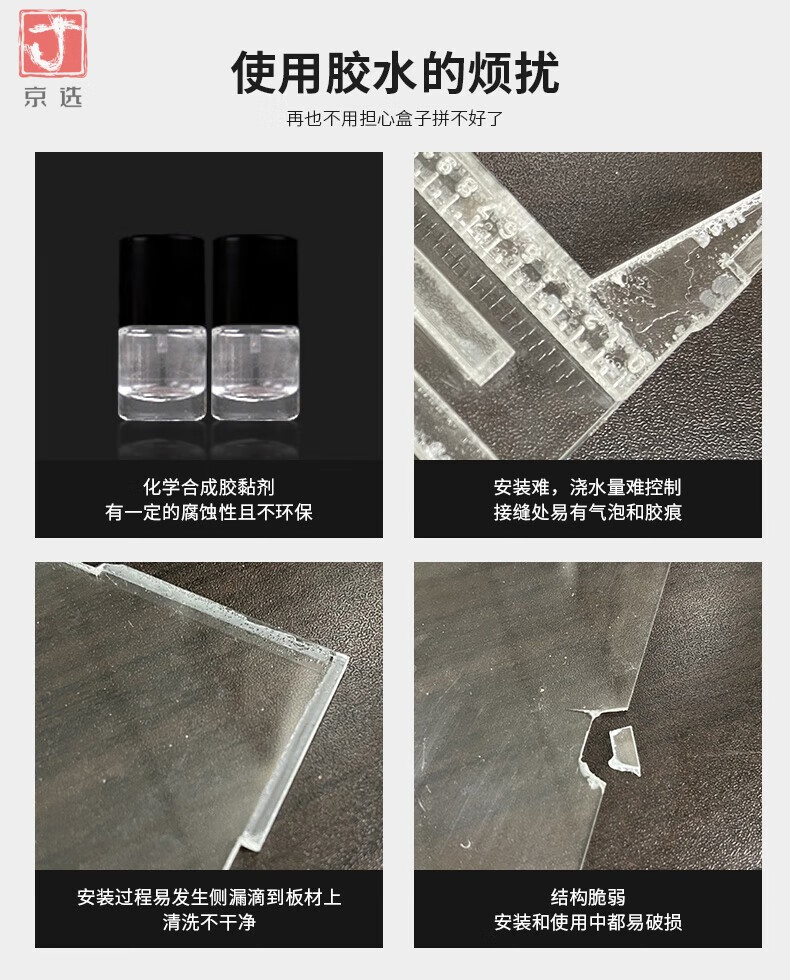 京选

使用胶水的烦扰

再也不用担心盒子拼不好了

化学合成胶黏剂
有一定的腐蚀性且不环保

安装难，浇水量难控制
接缝处易有气泡和胶痕

安装过程易发生侧漏滴到板材上
清洗不干净

结构脆弱
安装和使用中都易破损