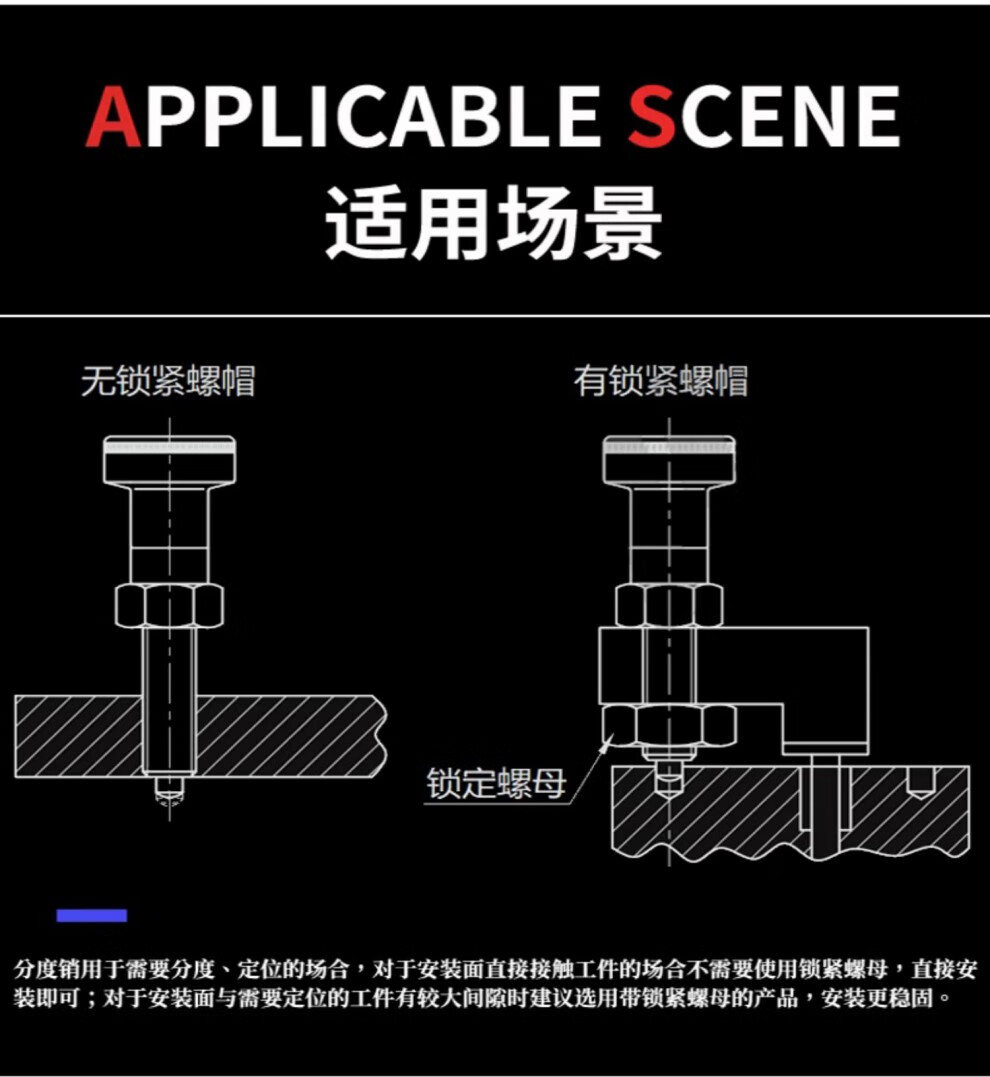 APPLICABLE SCENE
适用场景

无锁紧螺帽

有锁紧螺帽

锁定螺母

分度销用于需要分度、定位的场合，对于安装面直接接触工件的场合不需要使用锁紧螺母，直接安装即可；对于安装面与需要定位的工件有较大间隙时建议选用带锁紧螺母的产品，安装更稳固。