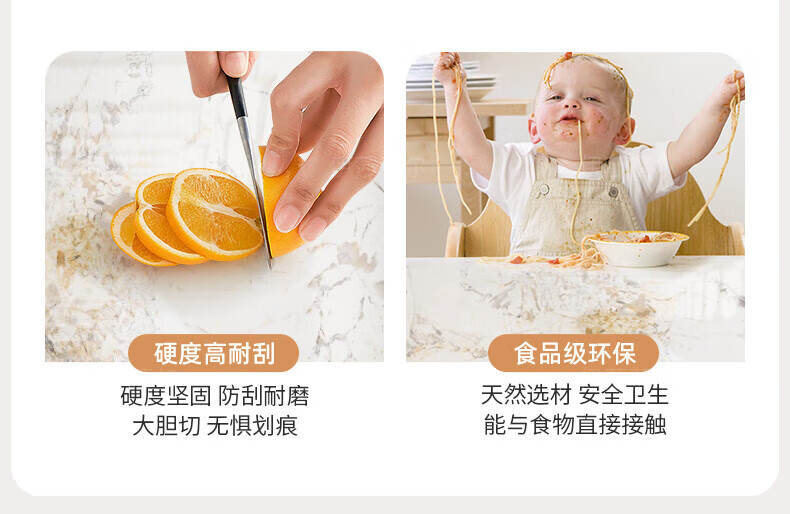 硬度高耐刮

硬度坚固 防刮耐磨
大胆切 无惧划痕

食品级环保

天然选材 安全卫生
能与食物直接接触