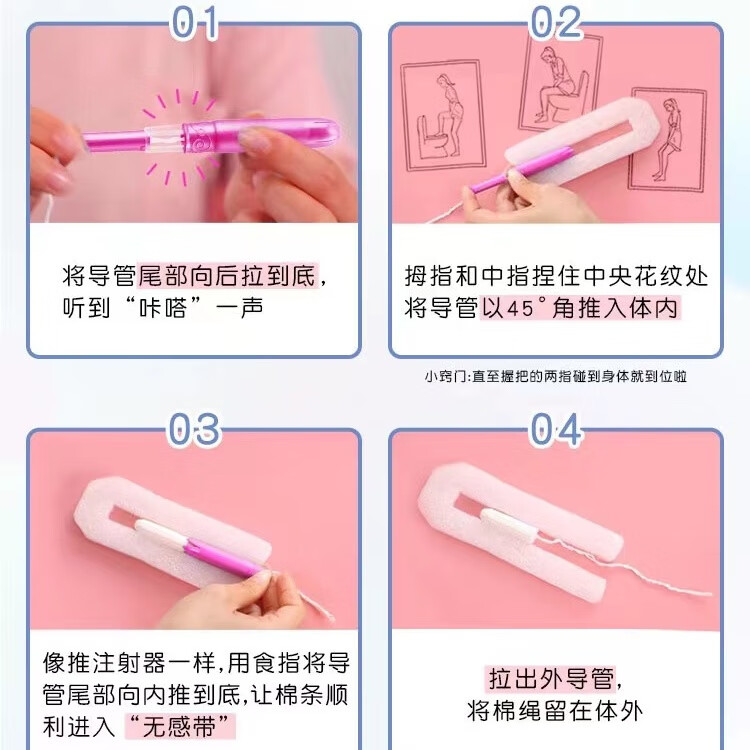 01

将导管尾部向后拉到底，听到“咔嗒”一声

02

拇指和中指捏住中央花纹处将导管以45°角推入体内

小窍门:直至握把的两指碰到身体就到位啦

03

像推注射器一样,用食指将导管尾部向内推到底,让棉条顺利进入“无感带”

04

拉出外导管，将棉绳留在体外