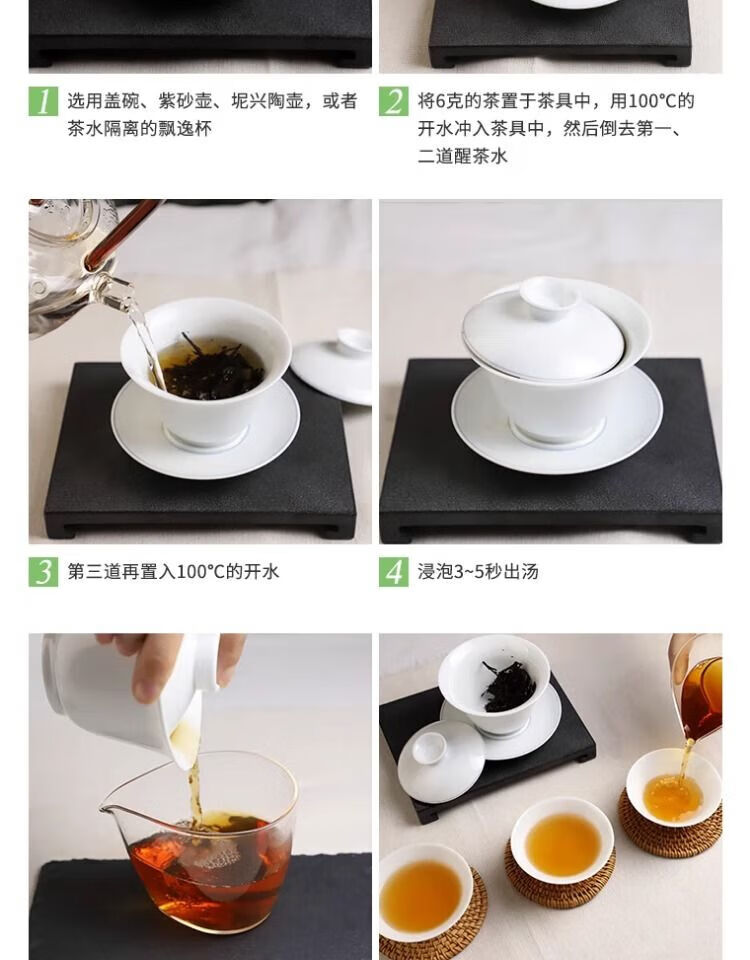 1 选用盖碗、紫砂壶、坭兴陶壶，或者茶水隔离的飘逸杯

2 将6克的茶置于茶具中，用100°C的开水冲入茶具中，然后倒去第一、二道醒茶水

3 第三道再置入100°C的开水

4 浸泡3~5秒出汤