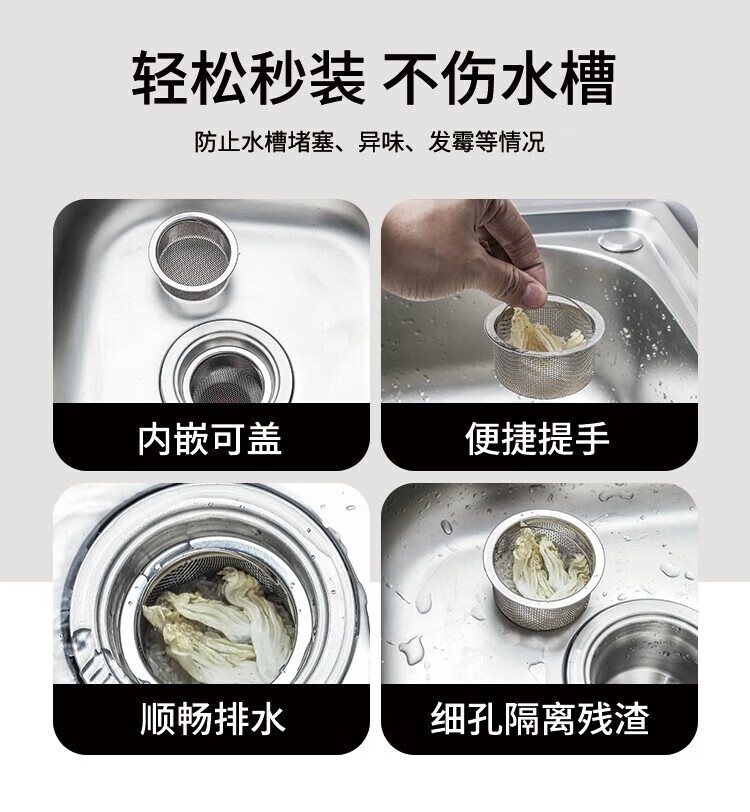 轻松秒装 不伤水槽

防止水槽堵塞、异味、发霉等情况

内嵌可盖

便捷提手

顺畅排水

细孔隔离残渣