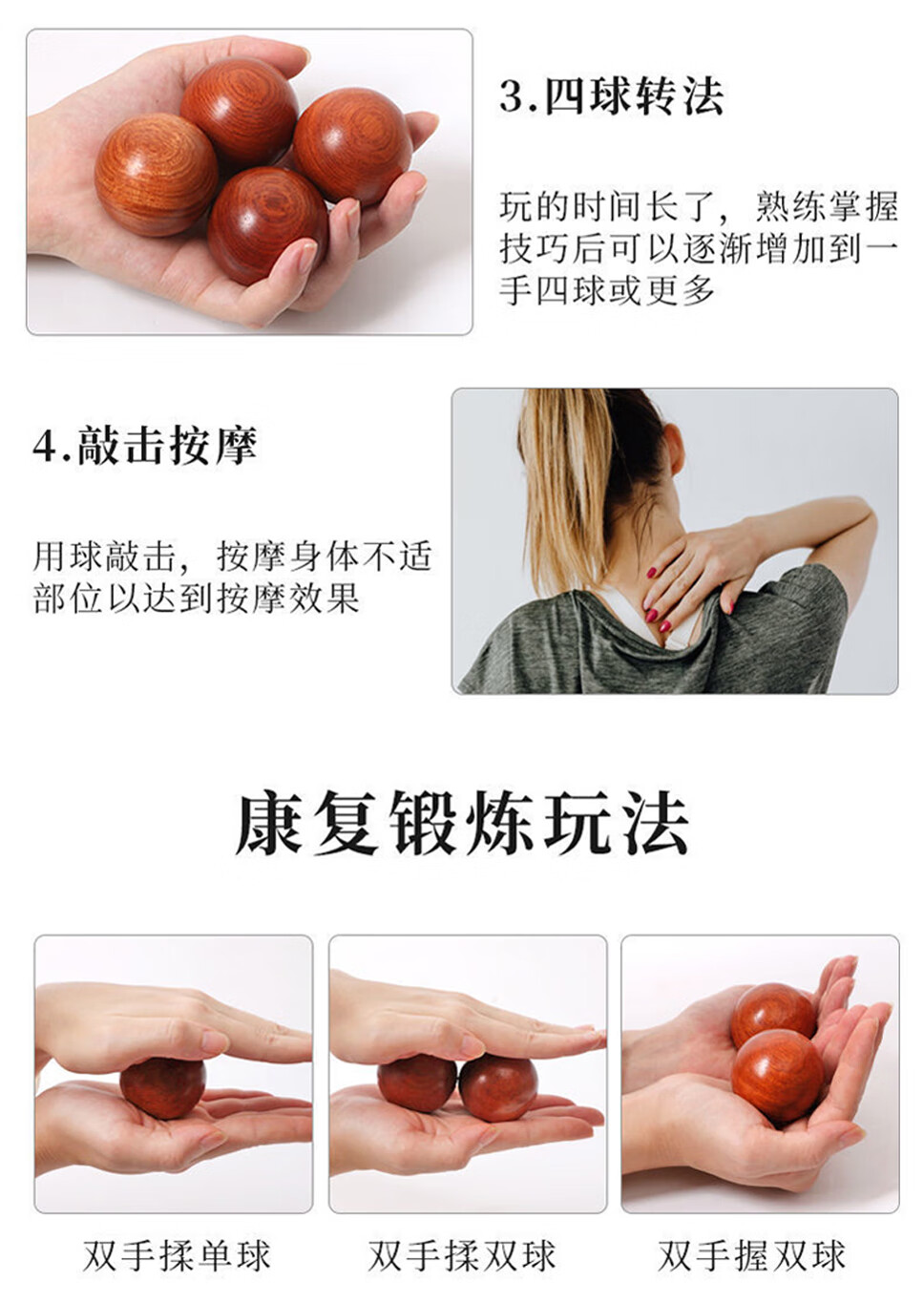 3.四球转法

玩的时间长了，熟练掌握技巧后可以逐渐增加到一手四球或更多

4.敲击按摩

用球敲击，按摩身体不适部位以达到按摩效果

康复锻炼玩法

双手揉单球

双手揉双球

双手握双球