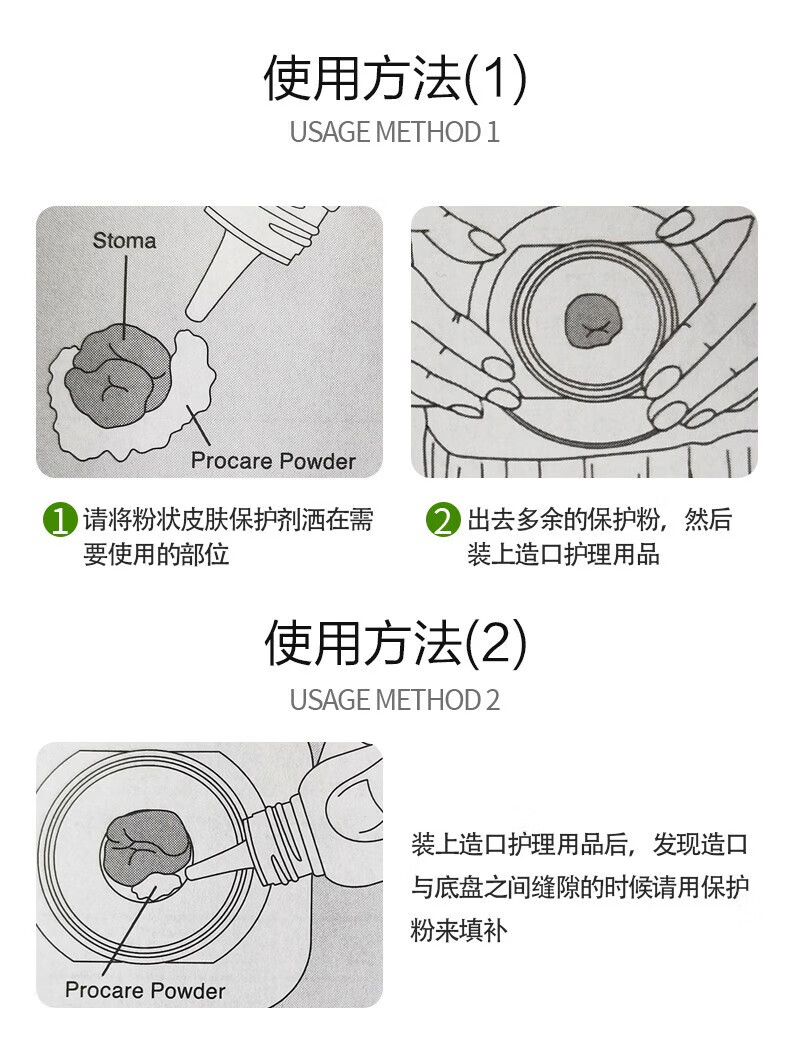 使用方法(1)
USAGE METHOD 1

Stoma

Procare Powder

1 请将粉状皮肤保护剂洒在需要使用的部位

2 出去多余的保护粉，然后装上造口护理用品

使用方法(2)
USAGE METHOD 2

Procare Powder

装上造口护理用品后，发现造口与底盘之间缝隙的时候请用保护粉来填补