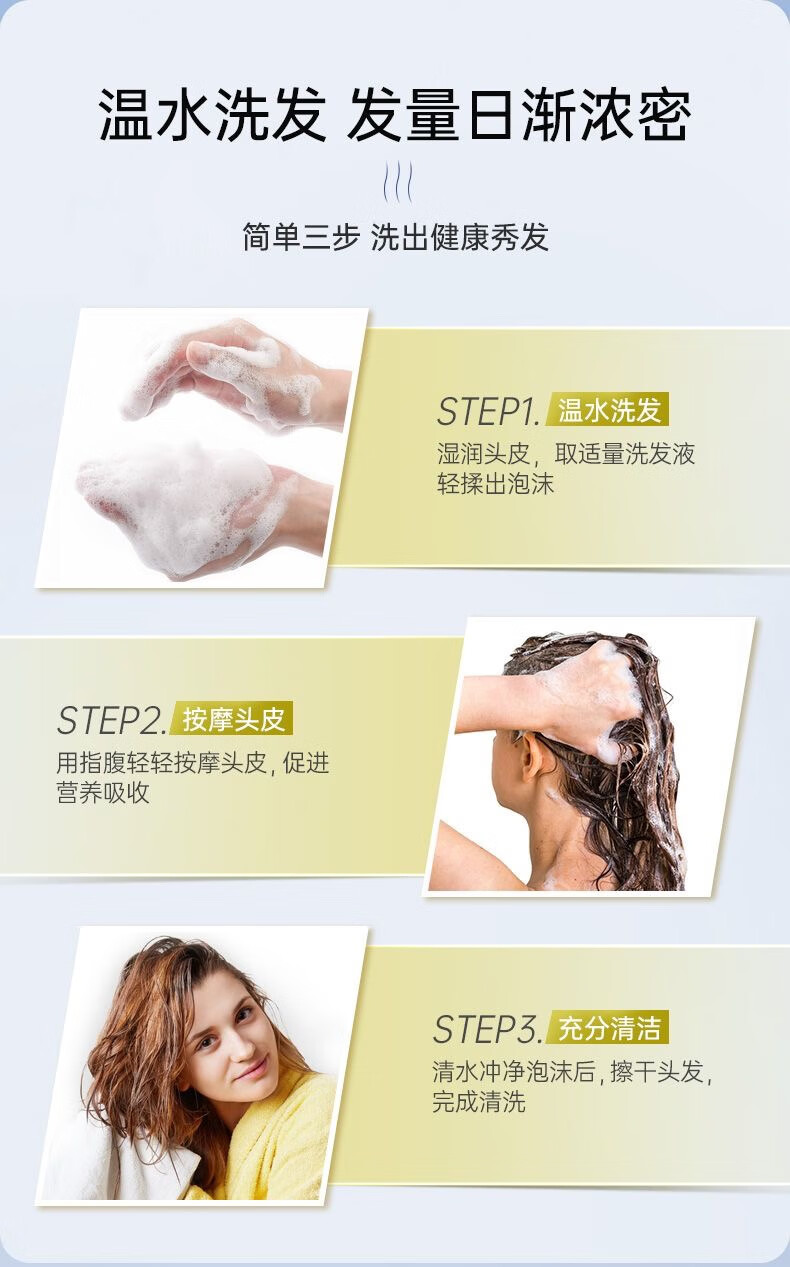 温水洗发 发量日渐浓密

简单三步 洗出健康秀发

STEP1. 温水洗发
湿润头皮，取适量洗发液轻揉出泡沫

STEP2. 按摩头皮
用指腹轻轻按摩头皮, 促进营养吸收

STEP3. 充分清洁
清水冲净泡沫后, 擦干头发, 完成清洗