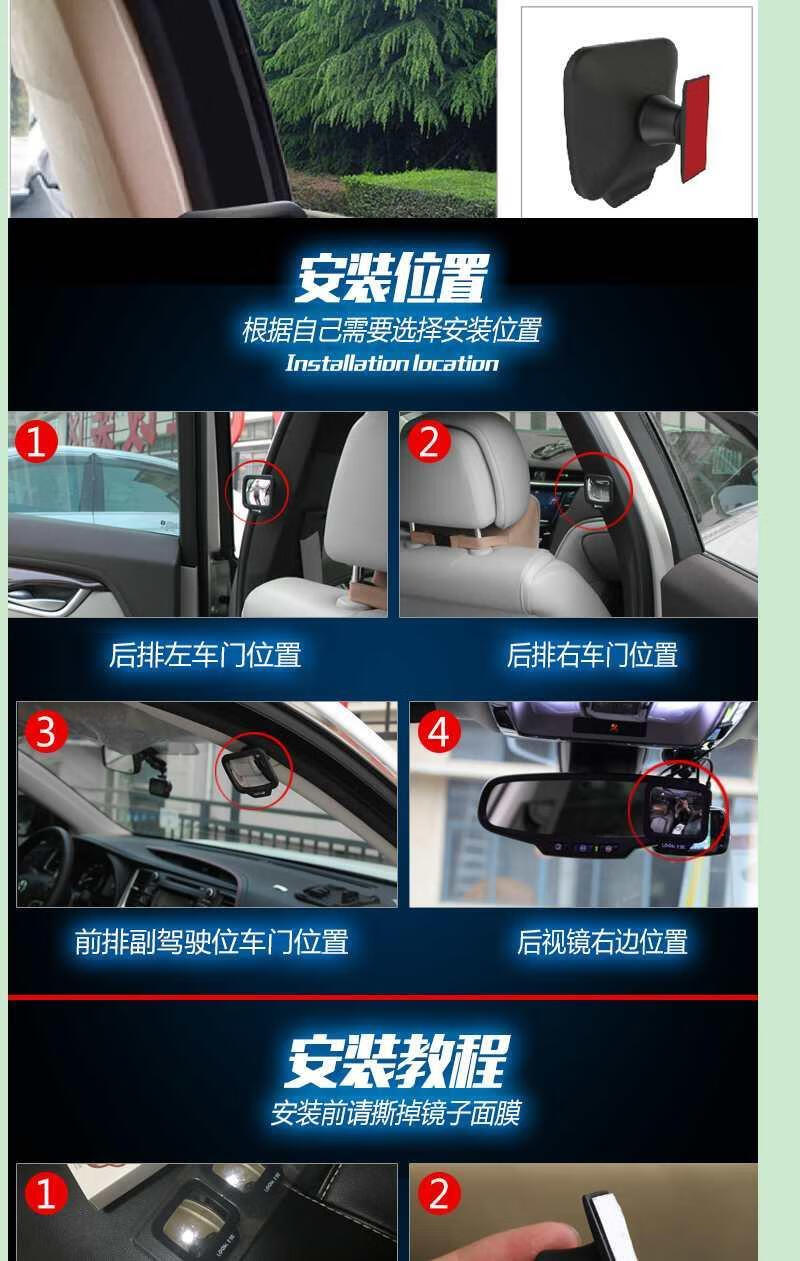 安装位置
根据自己需要选择安装位置
Installation location

1

2

后排左车门位置

后排右车门位置

3

4

前排副驾驶位车门位置

后视镜右边位置

安装教程
安装前请撕掉镜子面膜

1

2