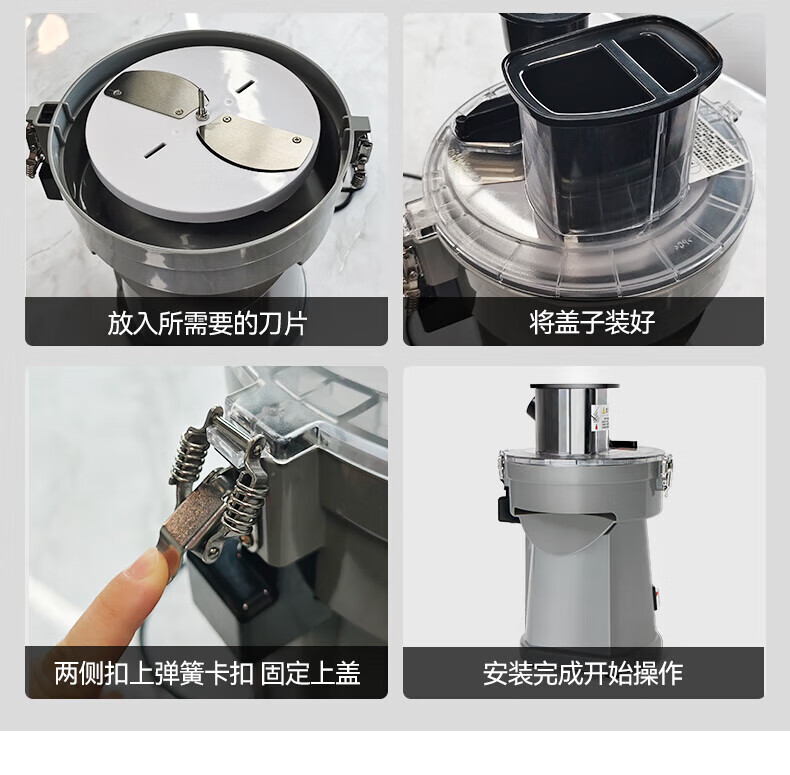 放入所需要的刀片

将盖子装好

两侧扣上弹簧卡扣 固定上盖

安装完成开始操作