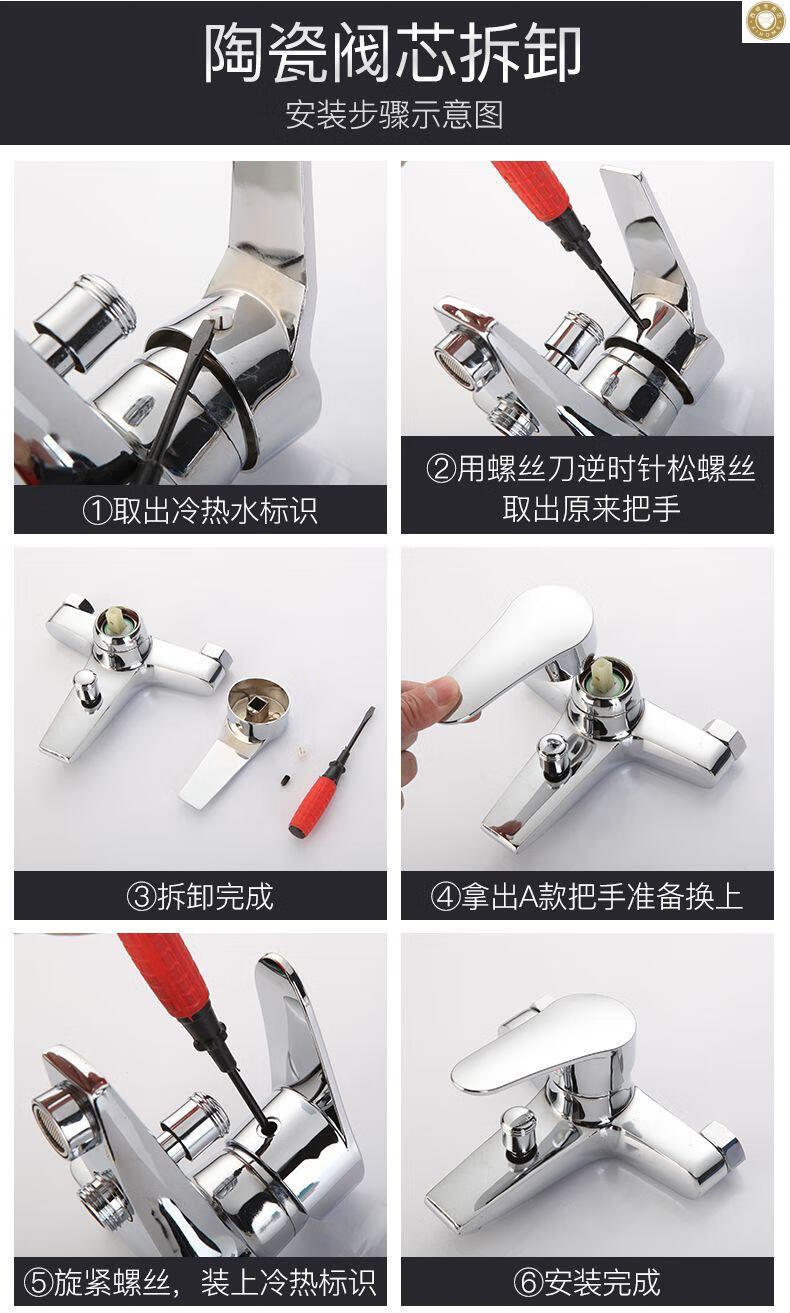 陶瓷阀芯拆卸

安装步骤示意图

①取出冷热水标识

②用螺丝刀逆时针松螺丝
取出原来把手

③拆卸完成

④拿出A款把手准备换上

⑤旋紧螺丝，装上冷热标识

⑥安装完成