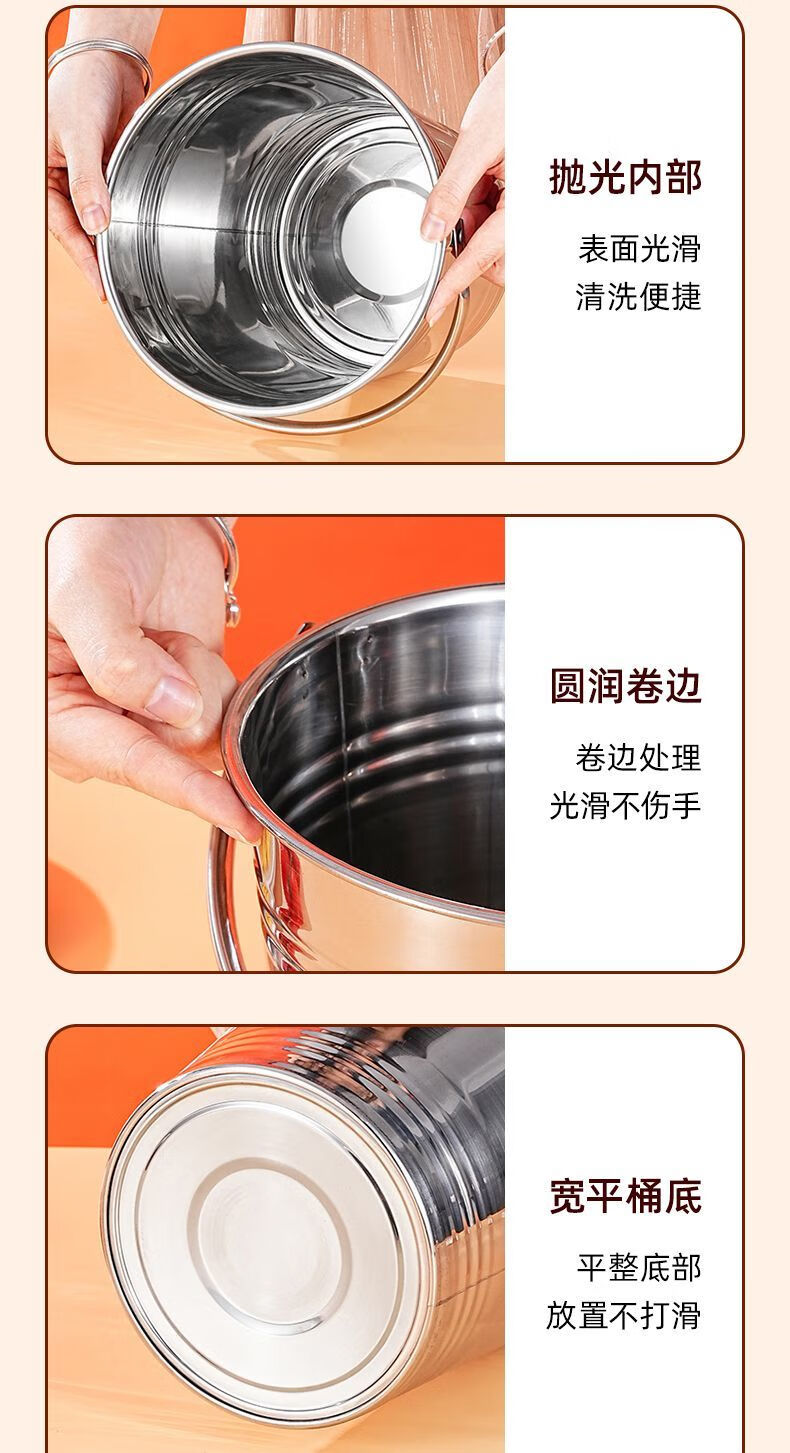 抛光内部

表面光滑
清洗便捷

圆润卷边

卷边处理
光滑不伤手

宽平桶底

平整底部
放置不打滑