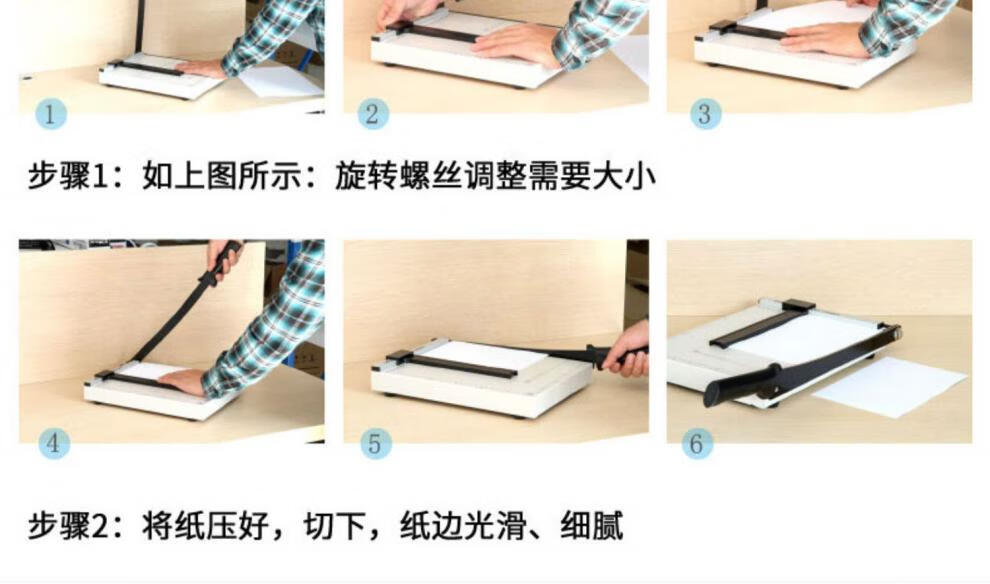 1

2

3

步骤1：如上图所示：旋转螺丝调整需要大小

4

5

6

步骤2：将纸压好，切下，纸边光滑、细腻