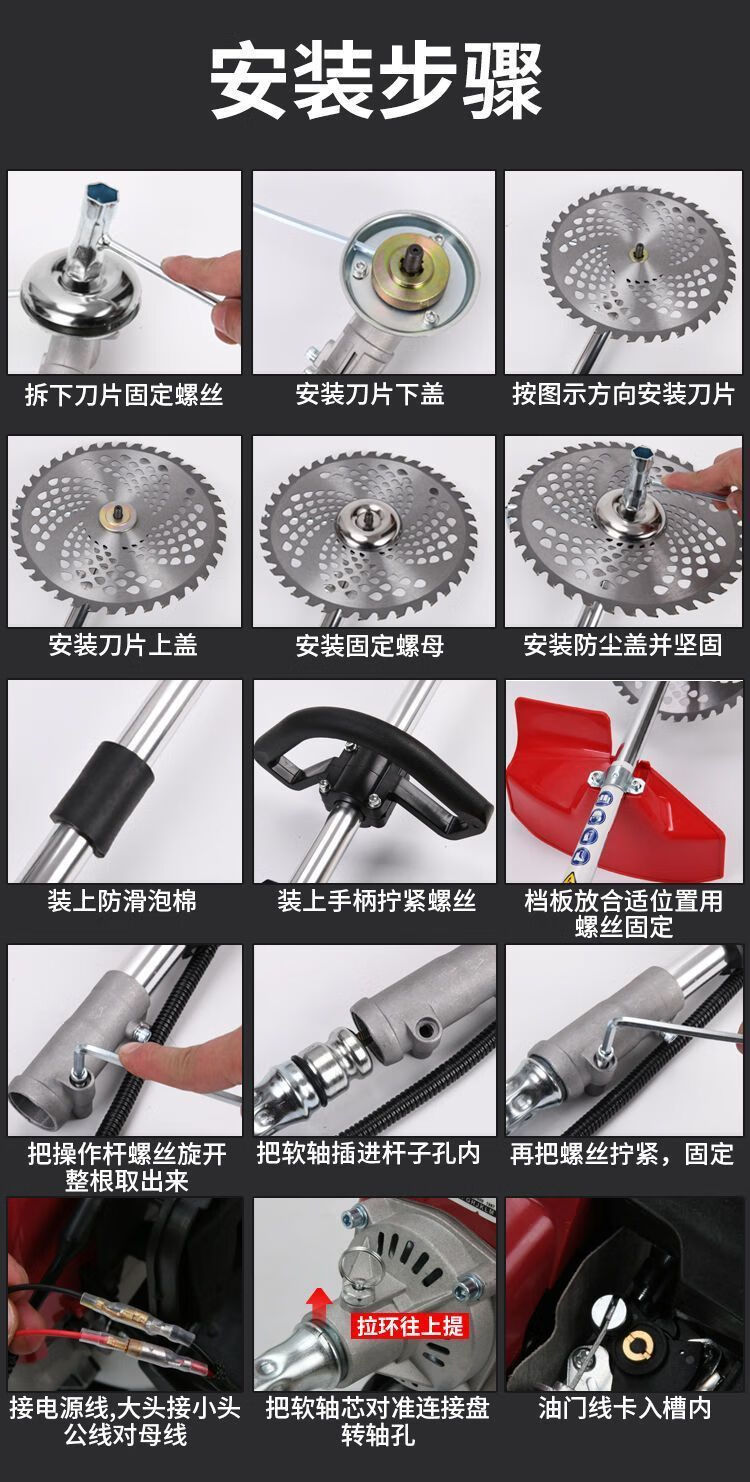 安装步骤

拆下刀片固定螺丝

安装刀片下盖

按图示方向安装刀片

安装刀片上盖

安装固定螺母

安装防尘盖并坚固

装上防滑泡棉

装上手柄拧紧螺丝

档板放合适位置用螺丝固定

把操作杆螺丝旋开整根取出来

把软轴插进杆子孔内

再把螺丝拧紧，固定

接电源线,大头接小头公线对母线

拉环往上提

把软轴芯对准连接盘转轴孔

油门线卡入槽内