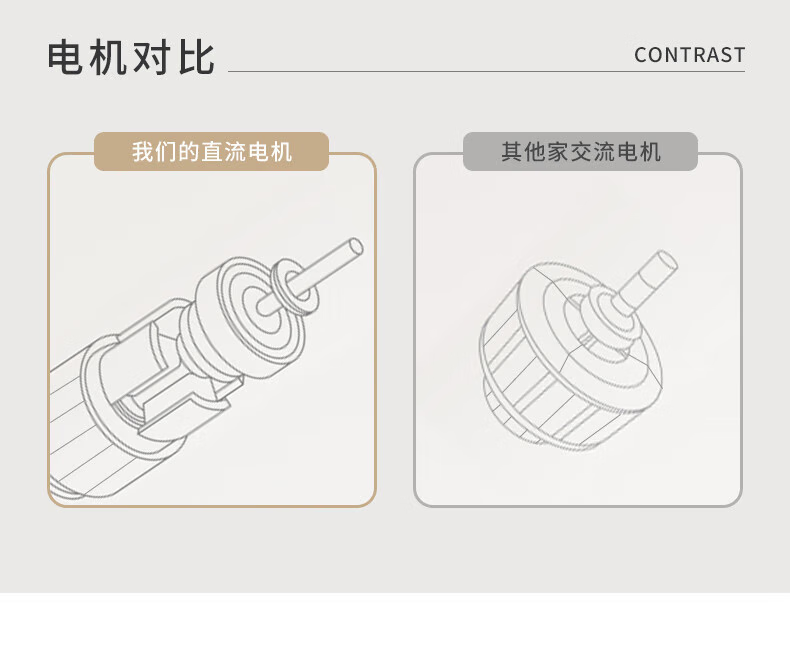 电机对比

CONTRAST

我们的直流电机

其他家交流电机