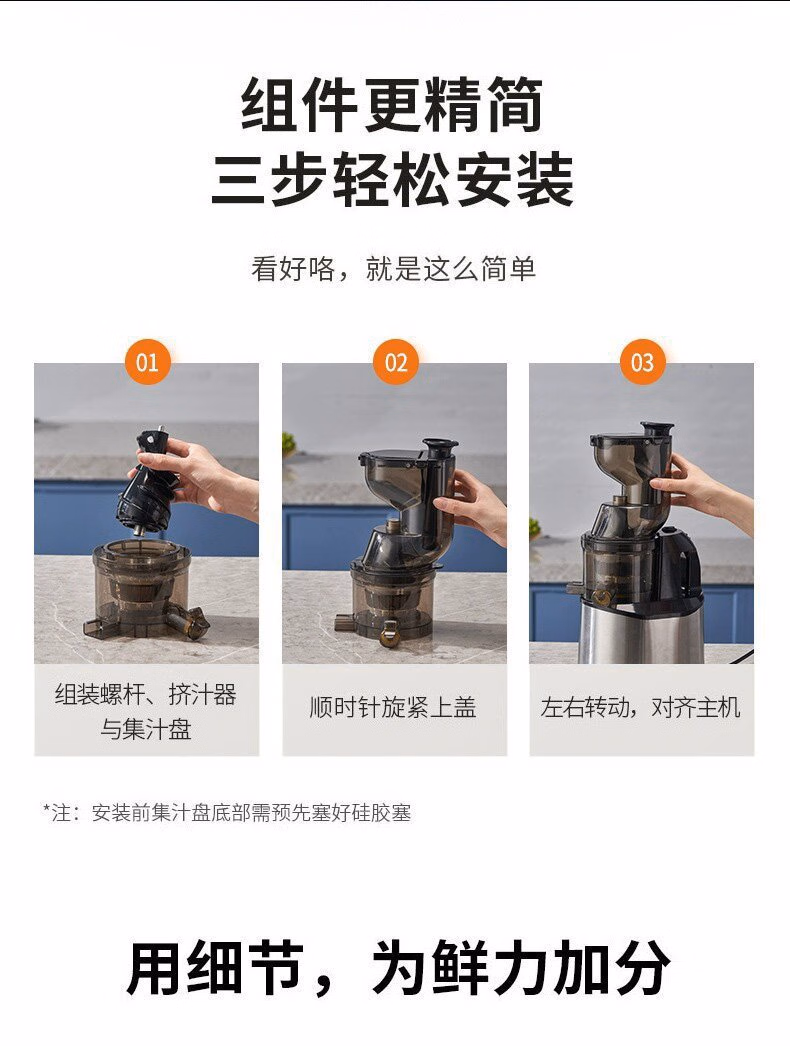 组件更精简
三步轻松安装

看好咯，就是这么简单

01

组装螺杆、挤汁器与集汁盘

02

顺时针旋紧上盖

03

左右转动，对齐主机

*注：安装前集汁盘底部需预先塞好硅胶塞

用细节，为鲜力加分