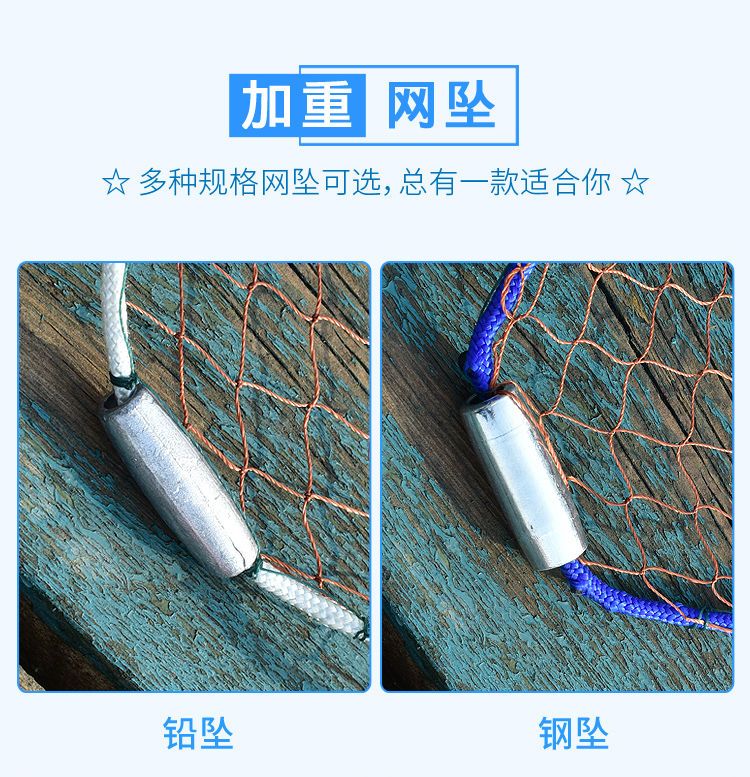 加重 网坠

☆ 多种规格网坠可选，总有一款适合你 ☆

铅坠

钢坠