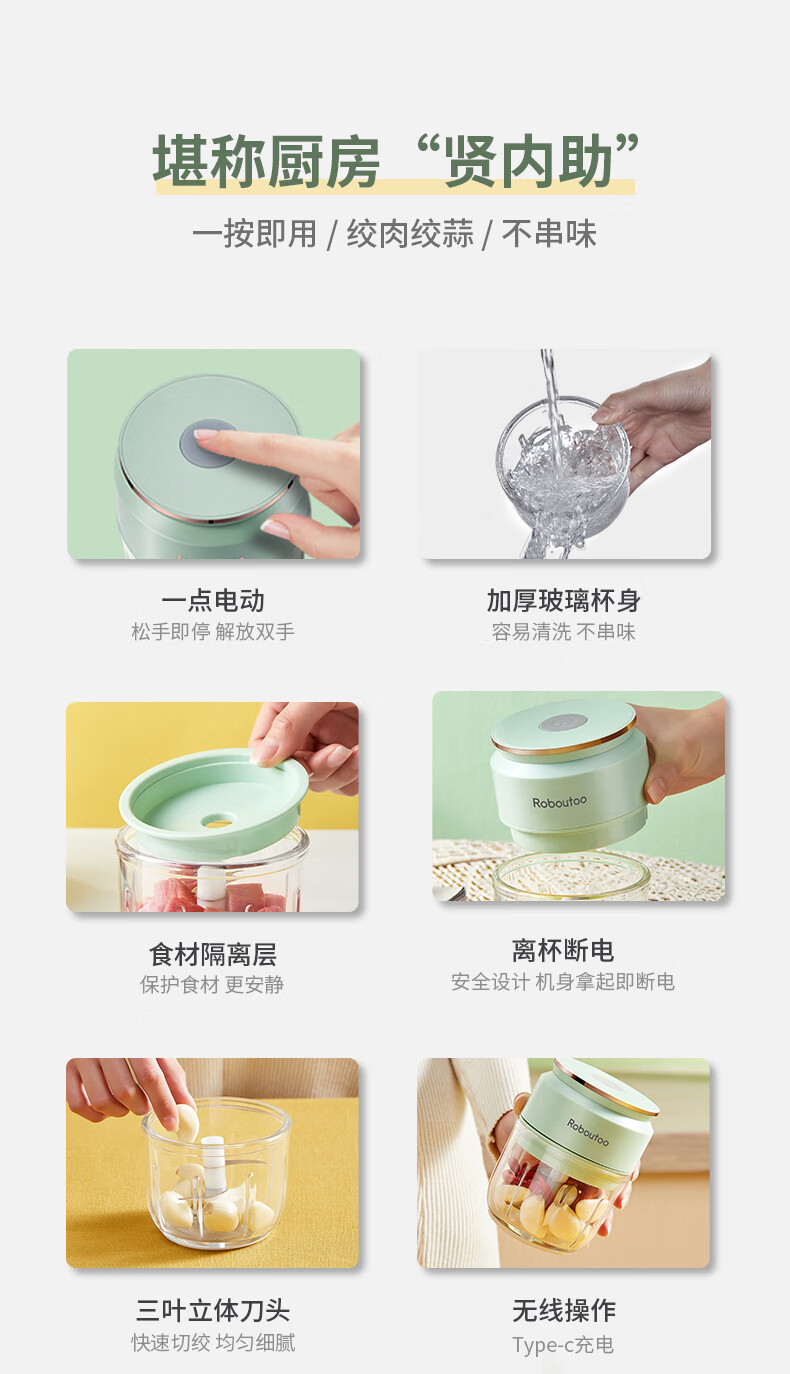 堪称厨房“贤内助”

一按即用 / 绞肉绞蒜 / 不串味

一点电动
松手即停 解放双手

加厚玻璃杯身
容易清洗 不串味

食材隔离层
保护食材 更安静

Roboutoo

离杯断电
安全设计 机身拿起即断电

三叶立体刀头
快速切绞 均匀细腻

Roboutoo

无线操作
Type-c充电