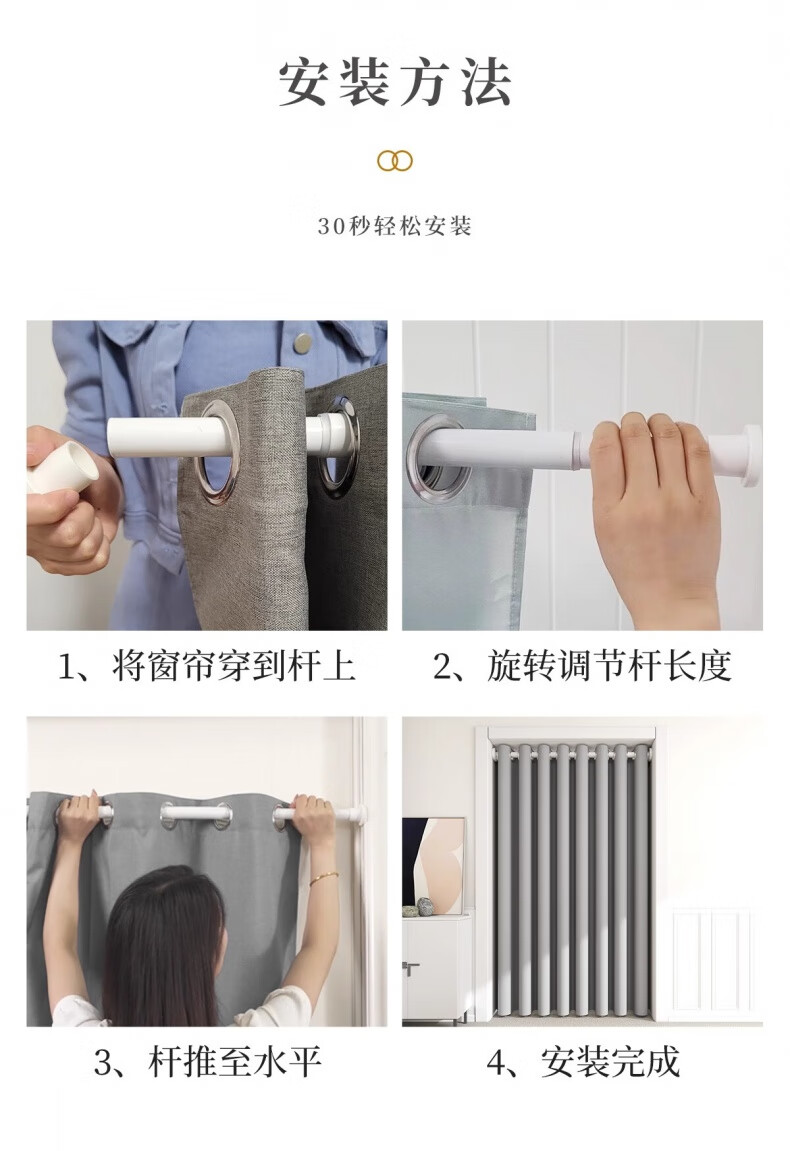 安装方法

30秒轻松安装

1、将窗帘穿到杆上

2、旋转调节杆长度

3、杆推至水平

4、安装完成